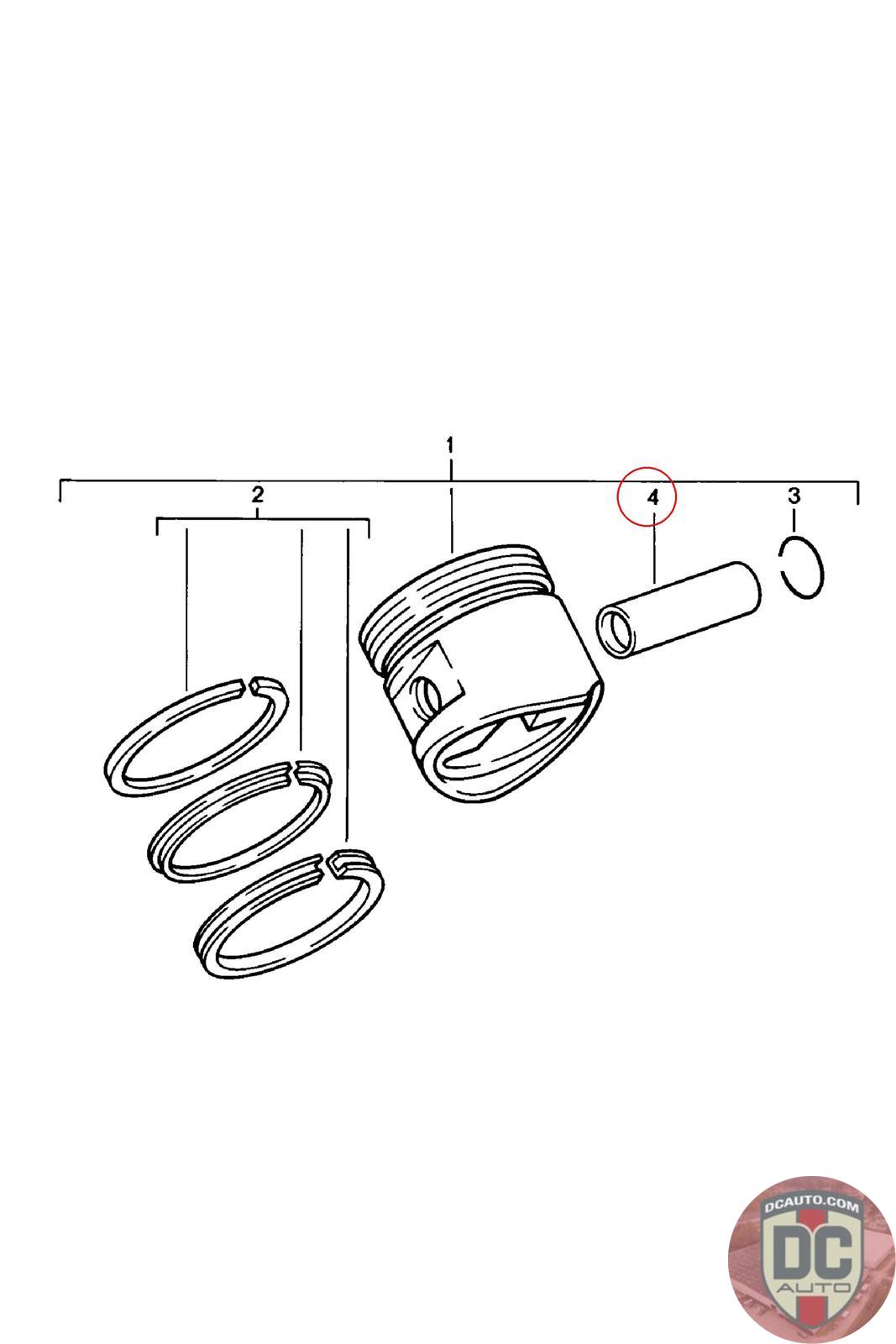 1
2
4
3
DCAUTO.COM
DC
AUTO