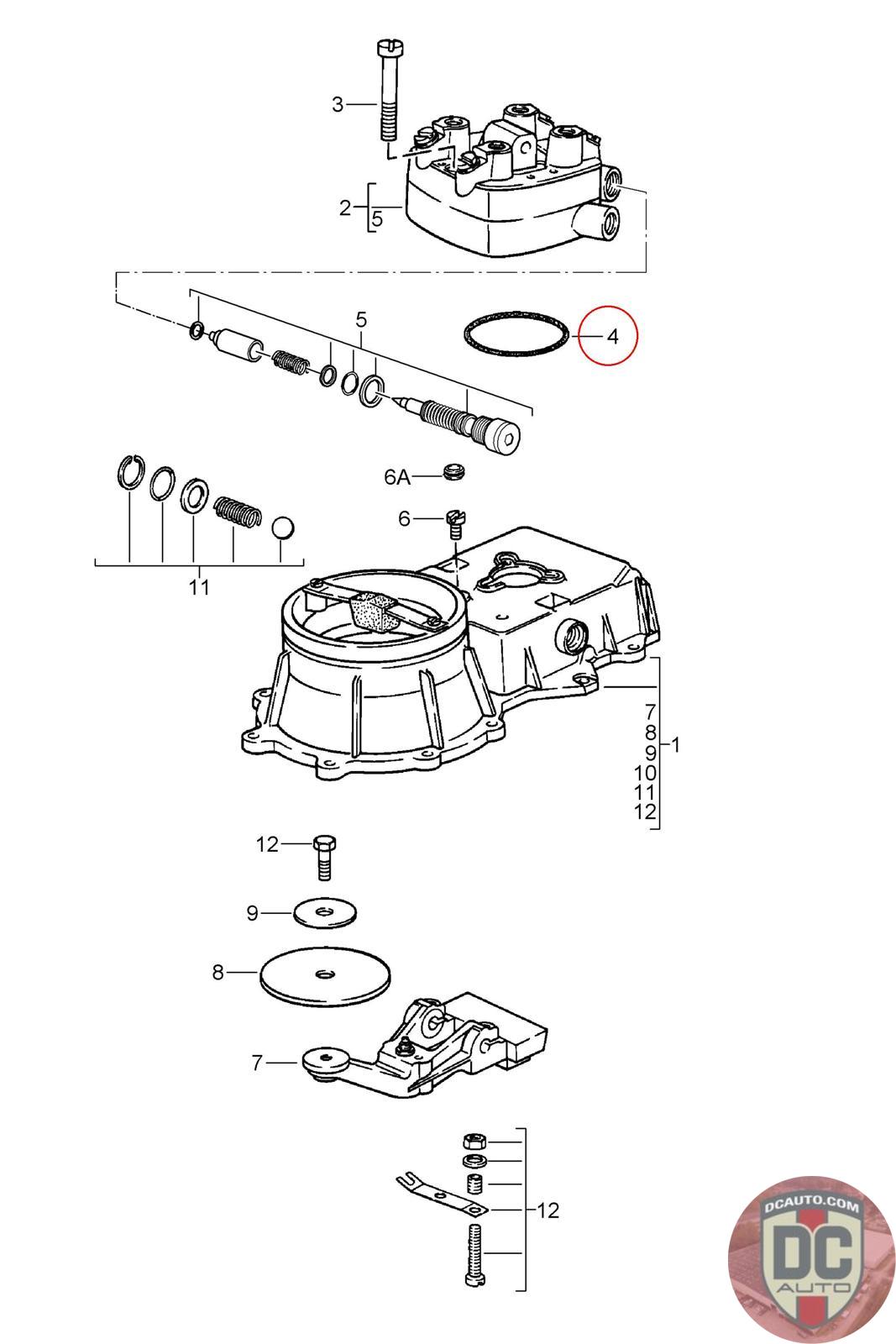 3
2
5
5
4
6A
6
11
7
8
9
10
11
12
1
12
9
8
7
12
DCAUTO.COM
DC
AUTO