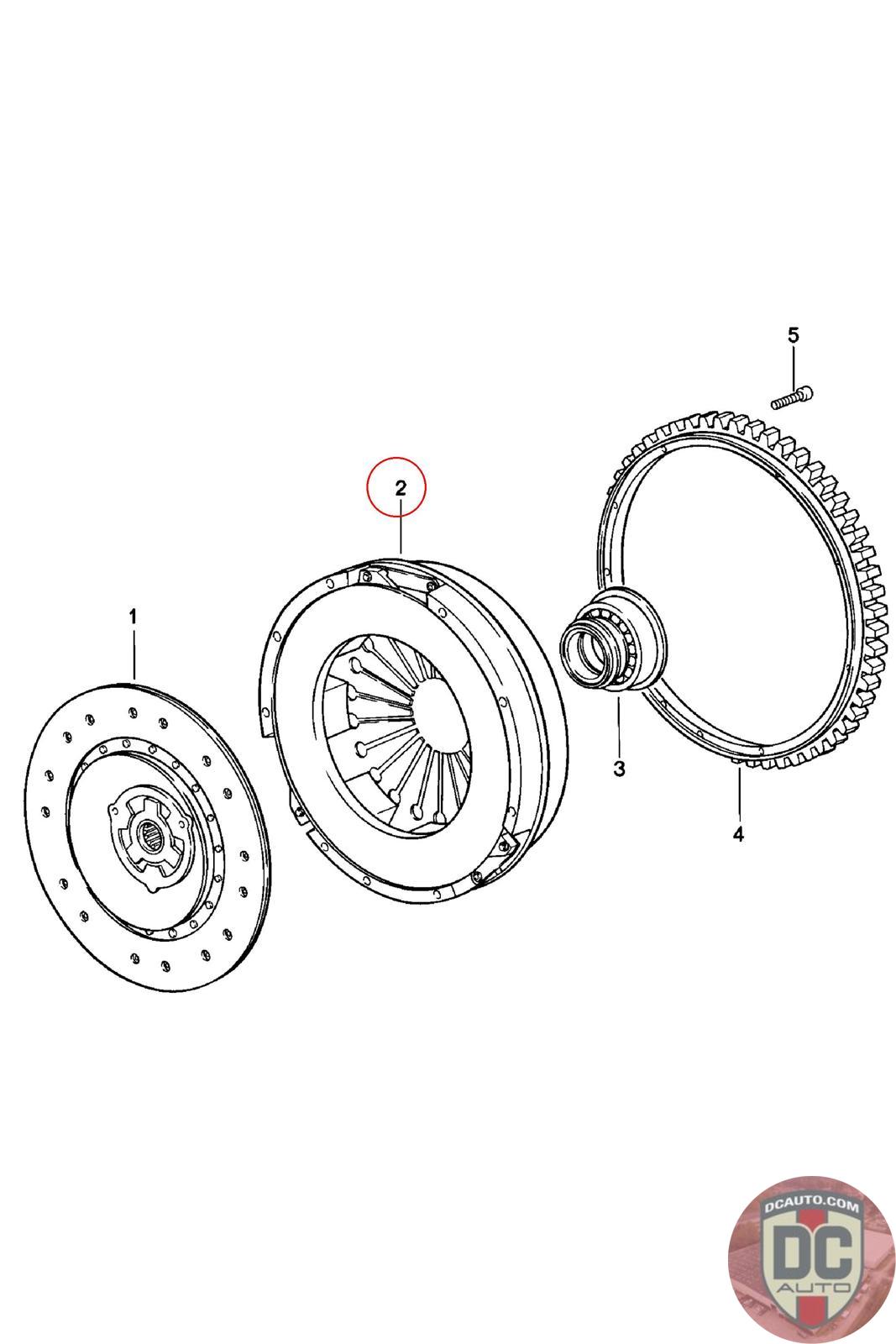 5

2

1

3

4

DCAUTO.COM
DC
AUTO