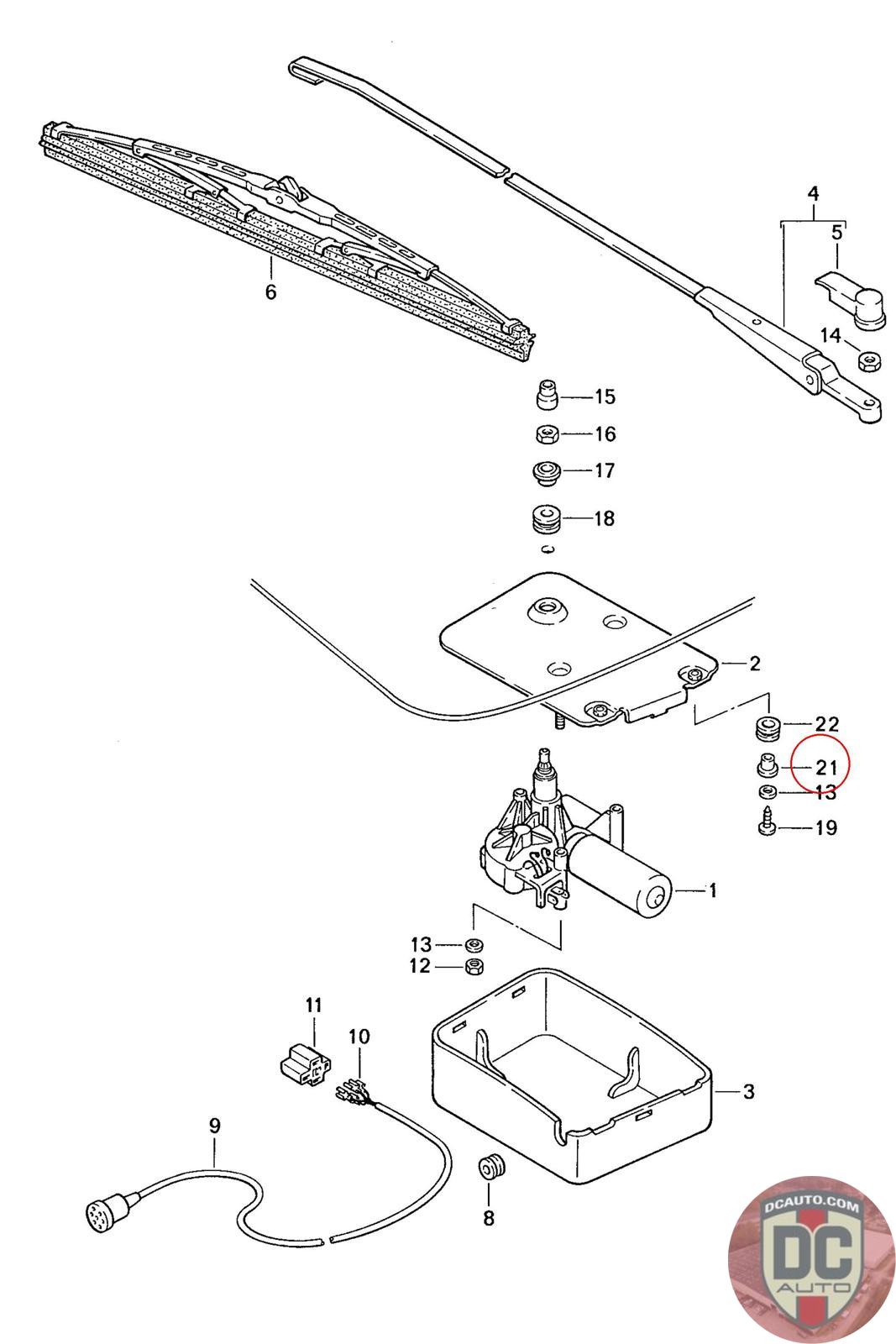 4
5
6
14
15
16
17
18
2
22
21
13
19
1
13
12
11
10
3
9
8
DCAUTO.COM
DC
AUTO