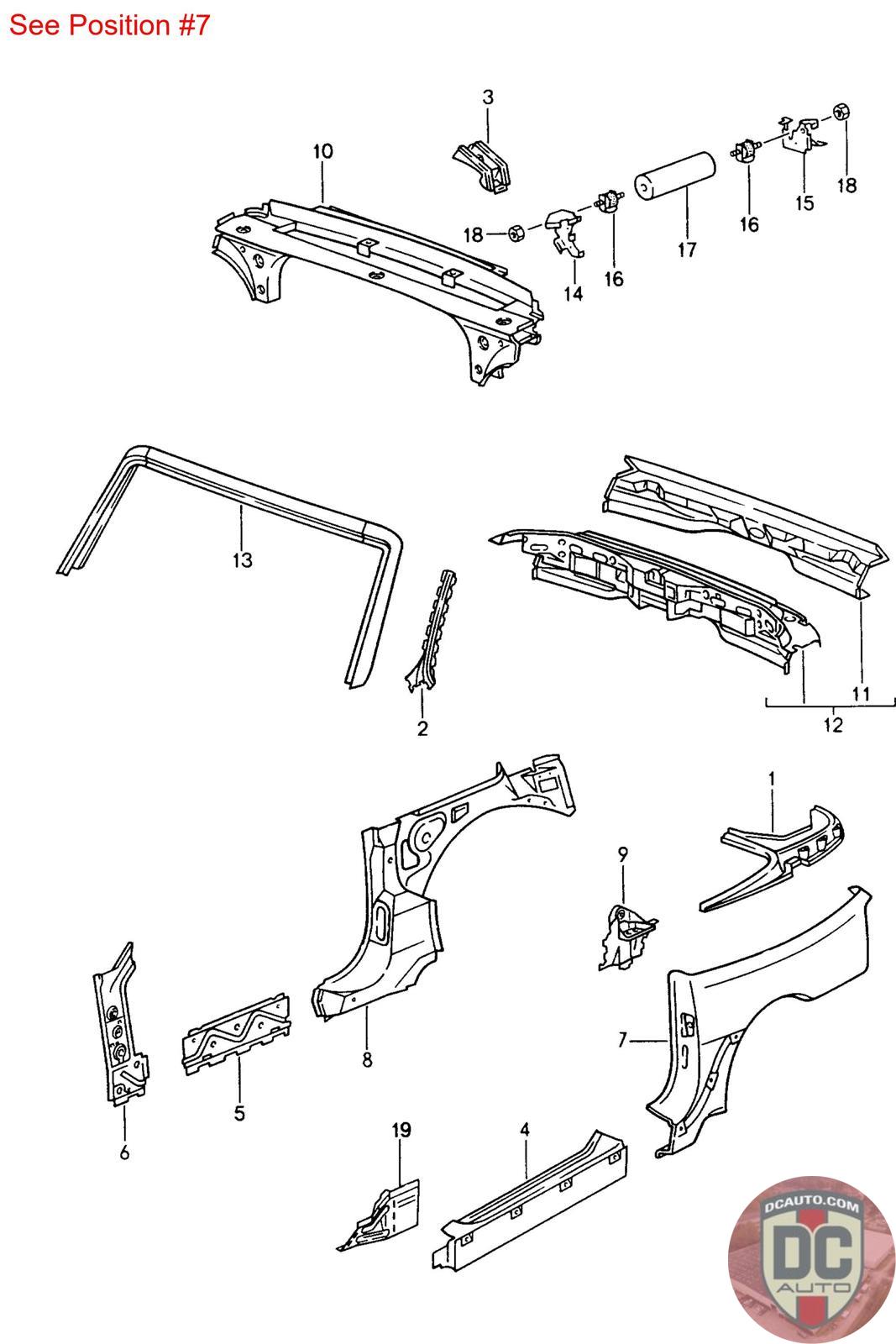 See Position #7

3
10
18
14
16
17
16
15
18

13
2
11
12

1
9
8
7
6
5
19
4

DCAUTO.COM
DC
AUTO