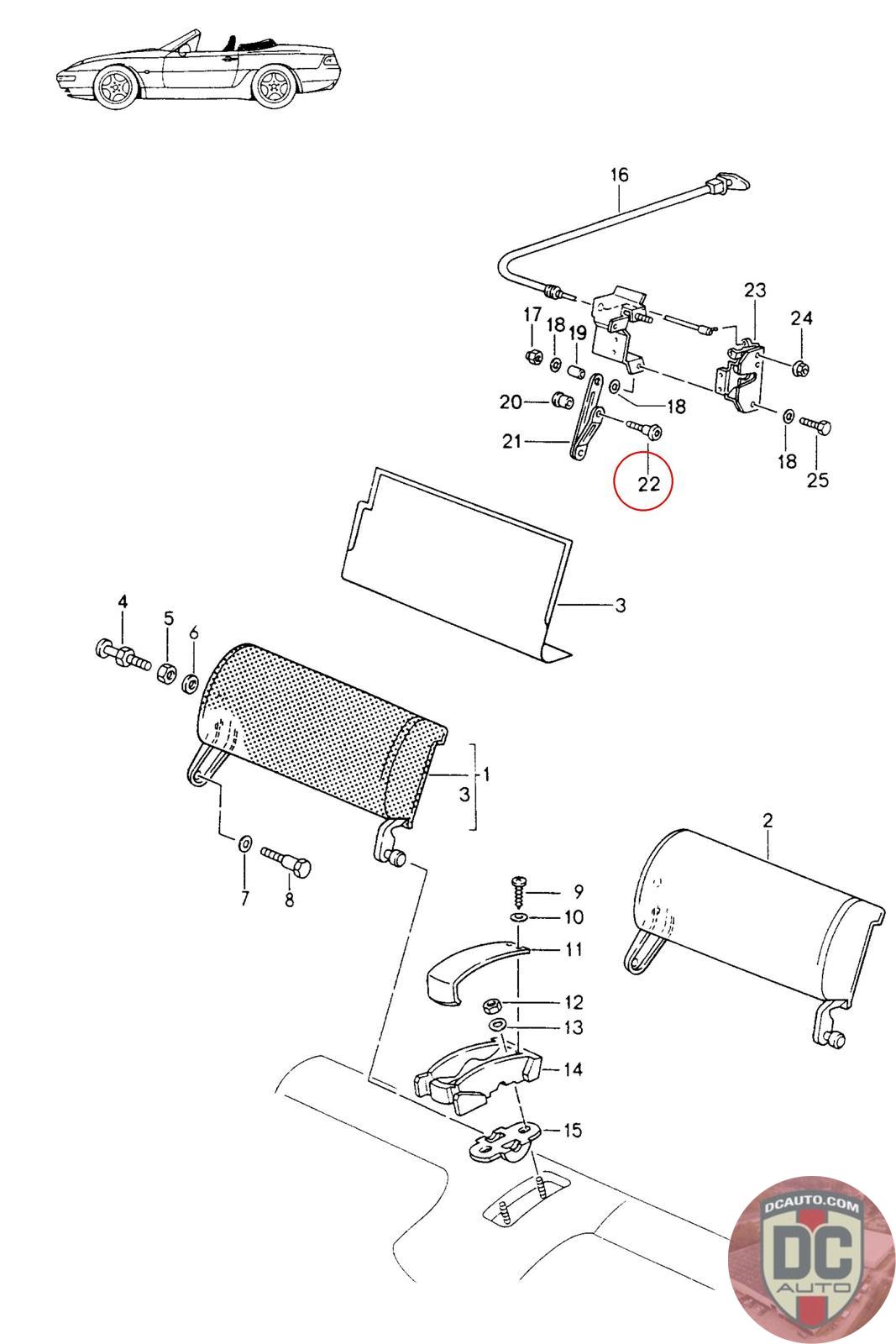 16
23
17
18
19
24
20
18
21
22
18
25
3
4
5
6
1
3
2
7
8
9
10
11
12
13
14
15
DCAUTO.COM
DC
AUTO