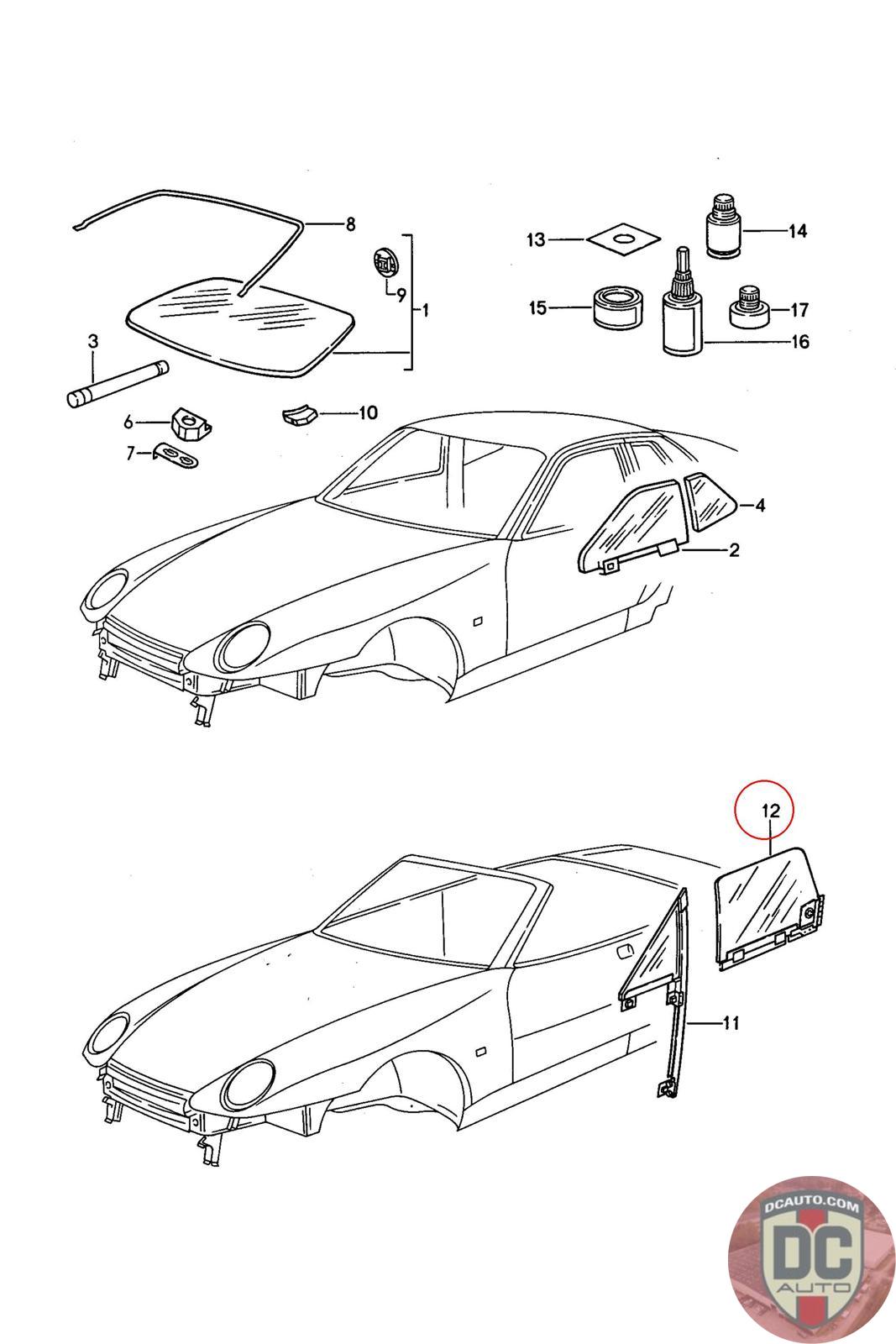 8
9
1
3
6
7
10
13
14
15
17
16
4
2
12
11
DCAUTO.COM
DC
AUTO