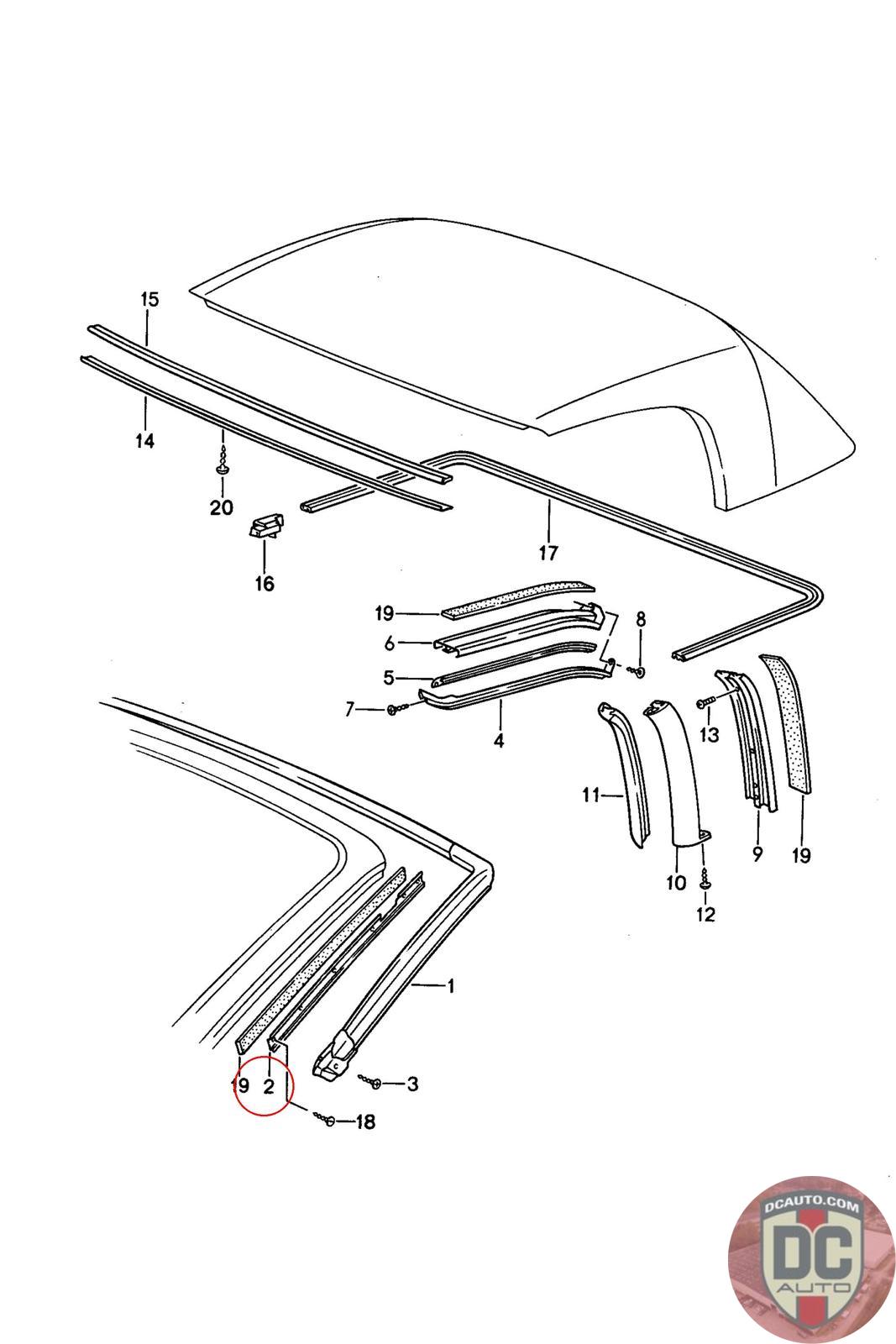 15
14
20
16
17
19
6
5
7
4
8
13
11
10
12
9
19
1
19
2
3
18
DCAUTO.COM
DC
AUTO