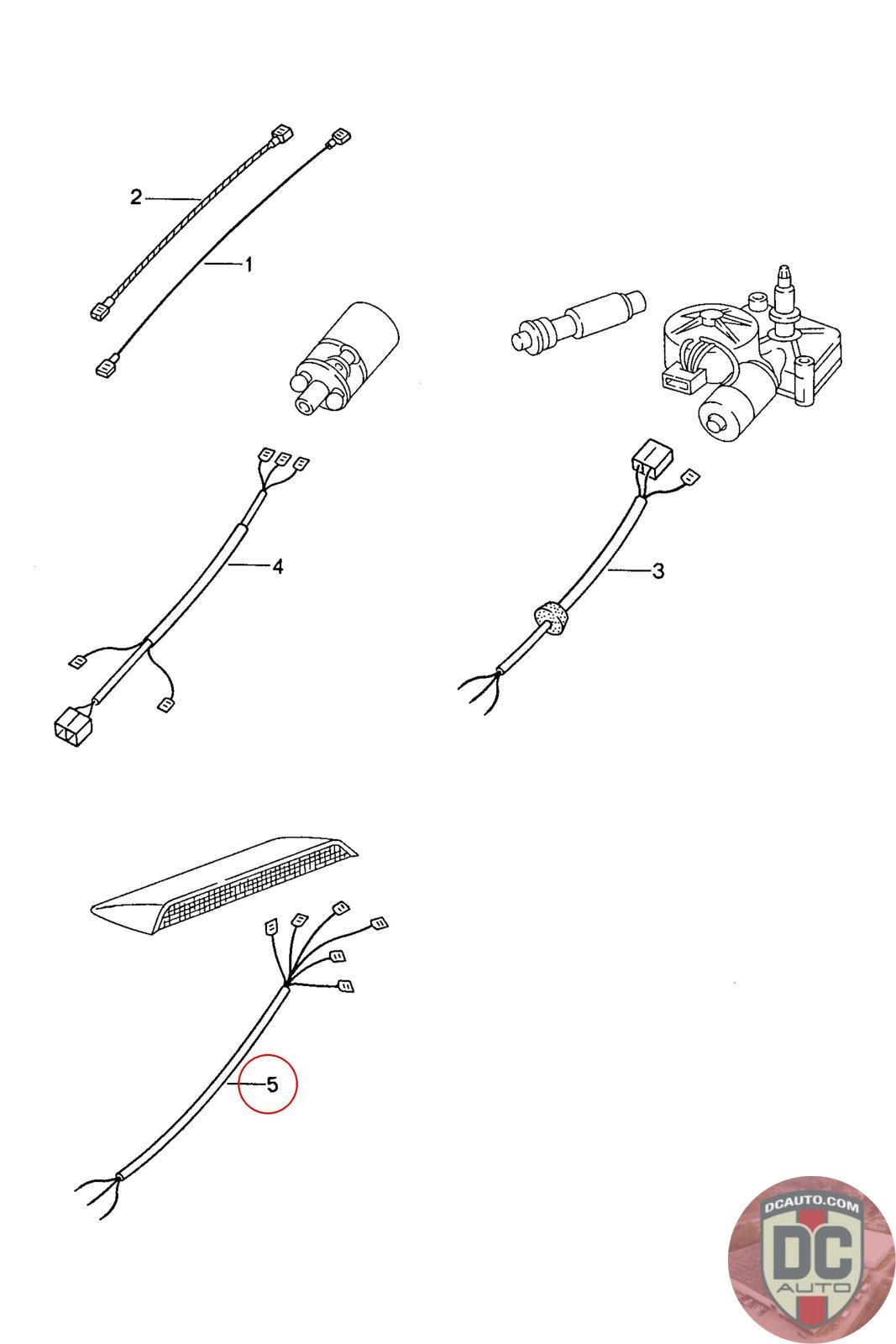 2
1
4
3
5
DCAUTO.COM
DC
AUTO