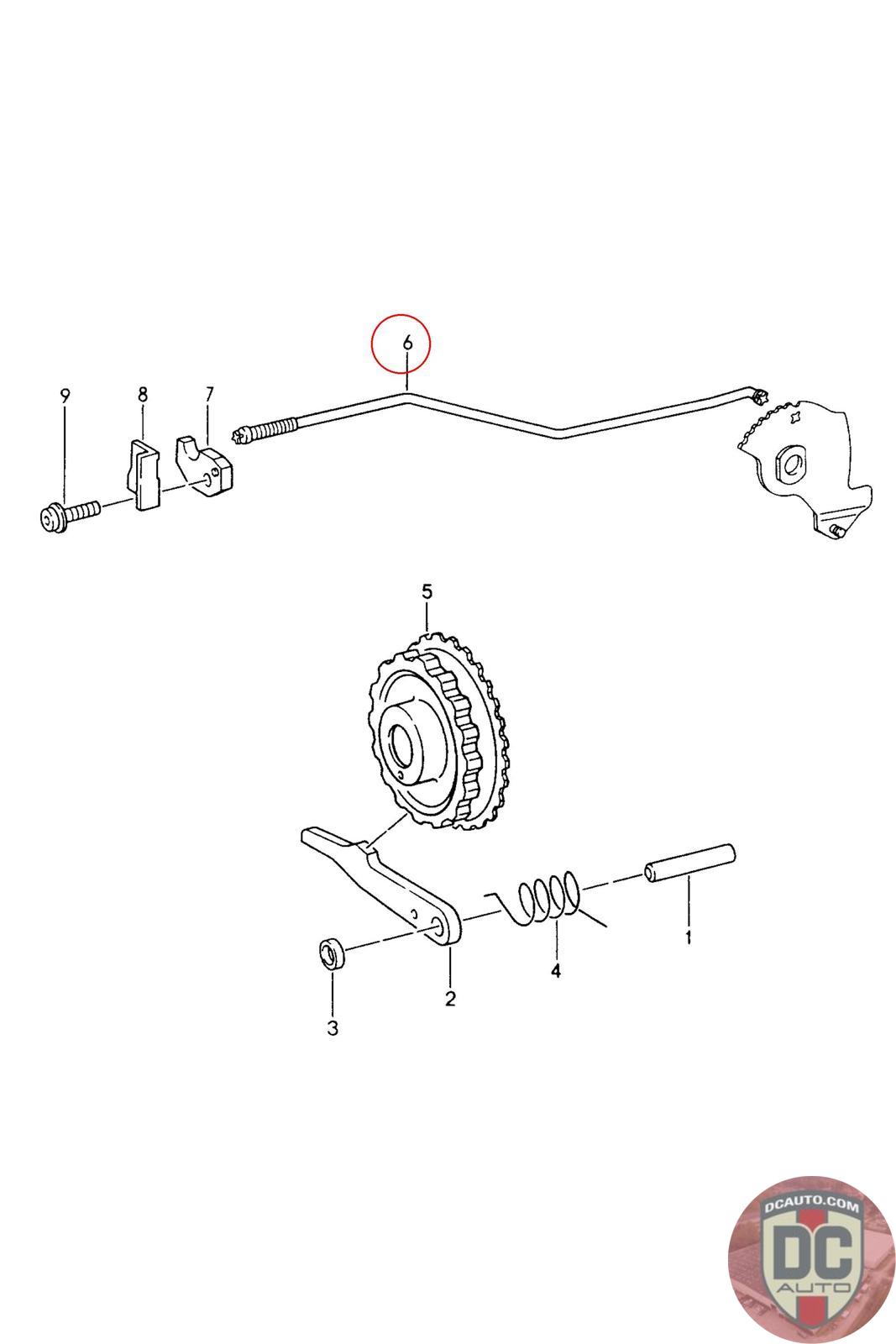 6
9
8
7
5
1
4
2
3
DCAUTO.COM
DC
AUTO