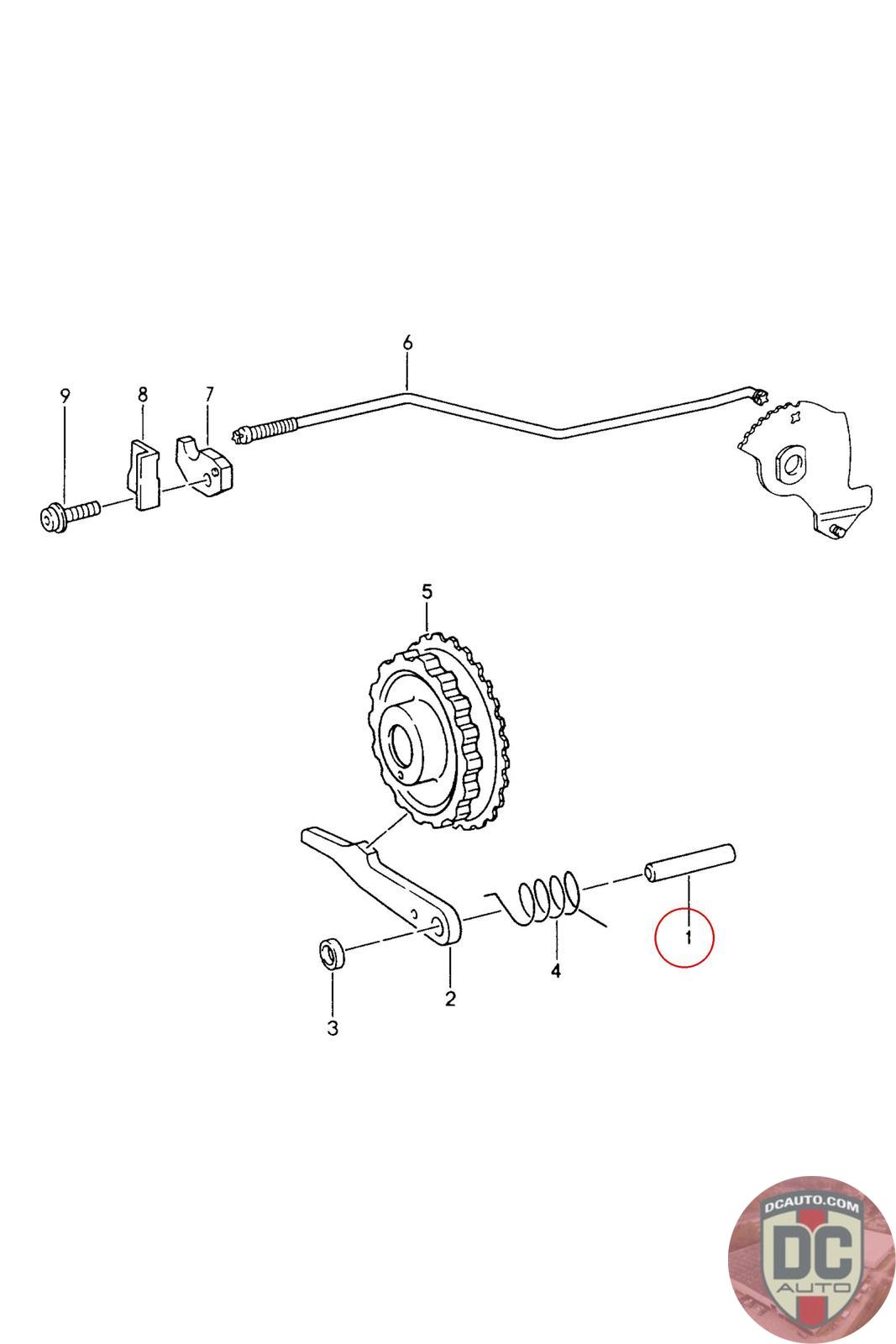 6
9
8
7
5
1
4
2
3
DCAUTO.COM
DC
AUTO