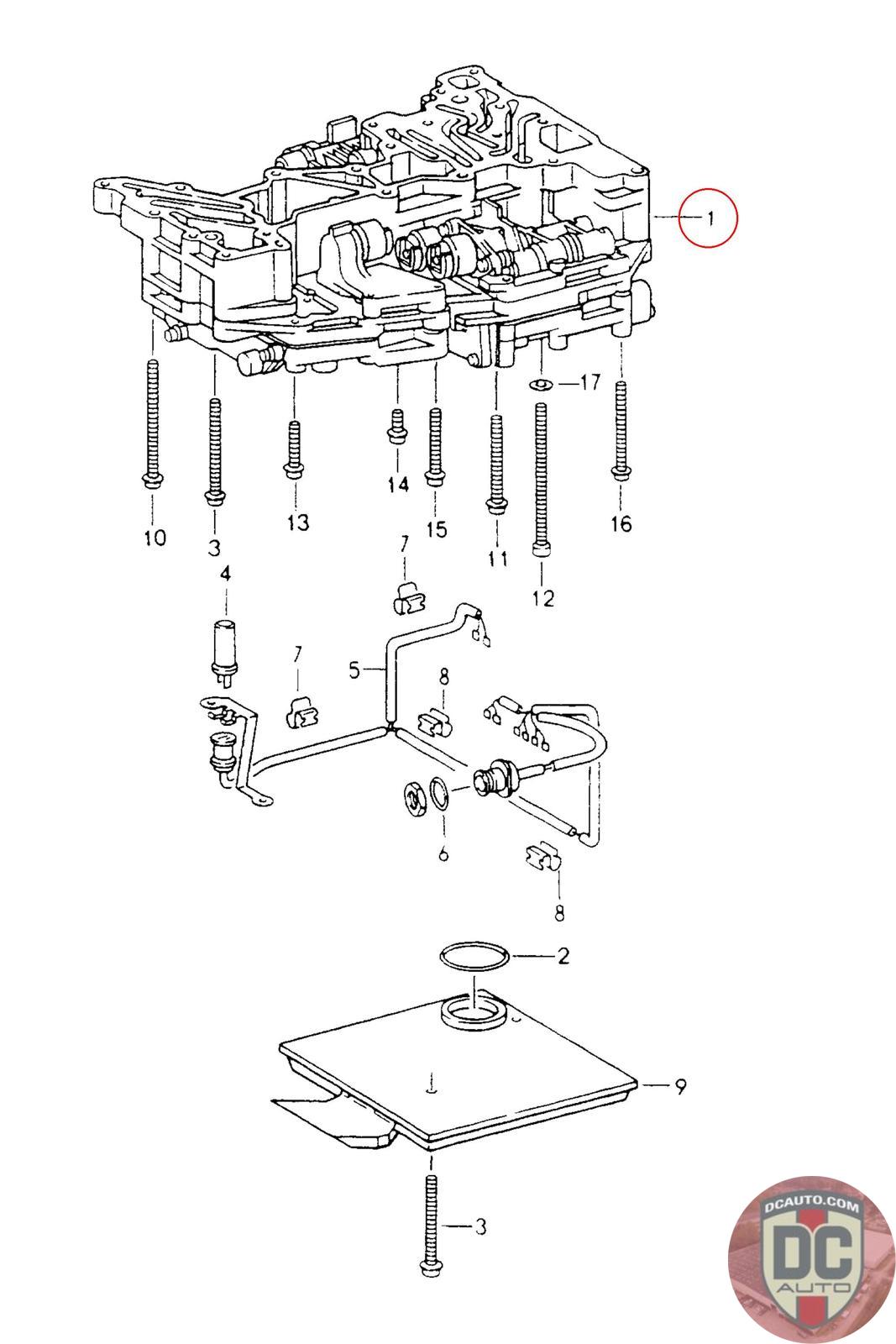 1
17
10
3
13
14
15
11
12
16
4
7
7
5
8
6
8
2
9
3
DCAUTO.COM
DC
AUTO