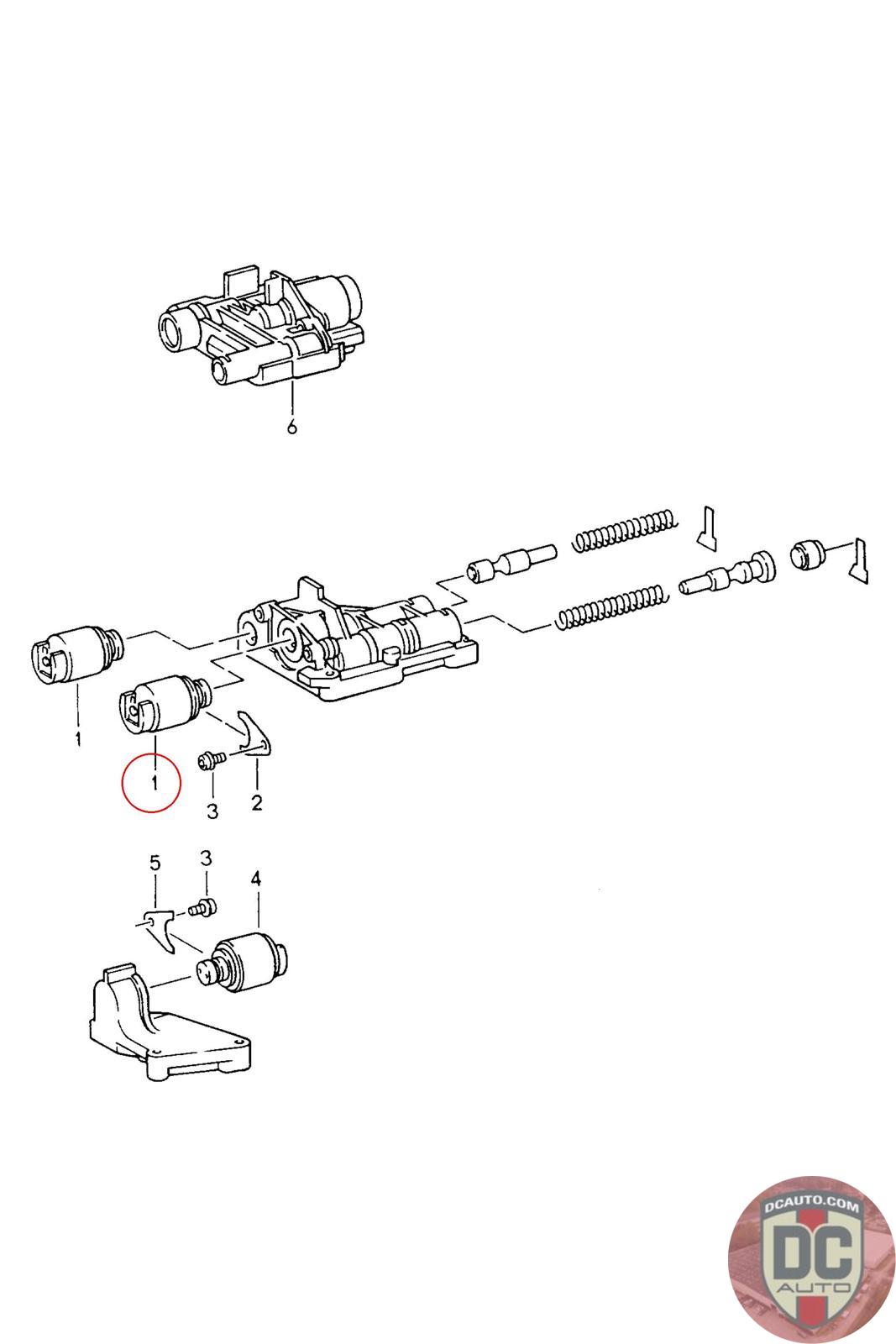 6

1

1

3

2

5

3

4

DCAUTO.COM

DC

AUTO