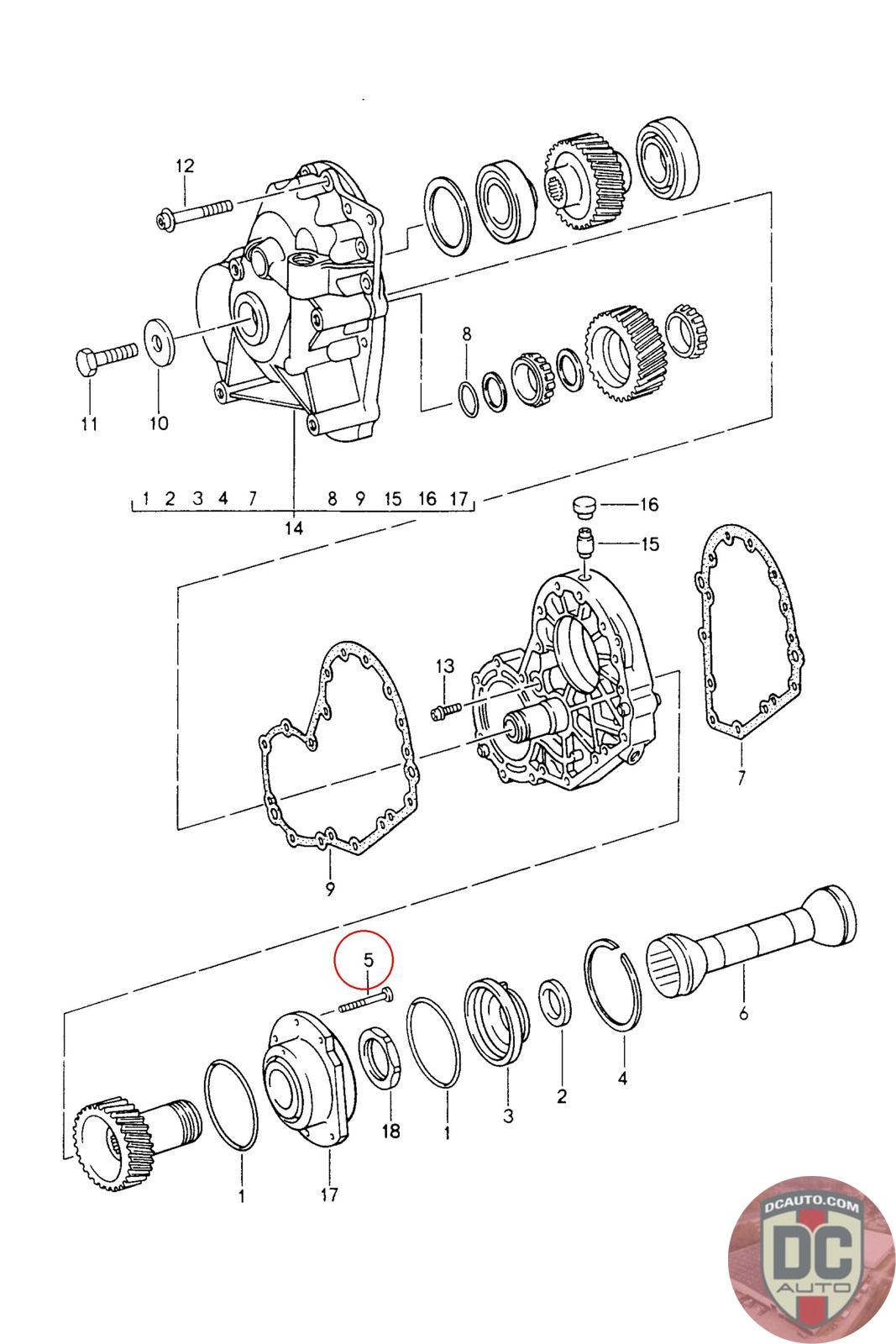 12

8

11

10

1 2 3 4 7 8 9 15 16 17

14

16

15

13

7

9

5

6

4

2

3

1

18

17

1

DCAUTO.COM
DC
AUTO