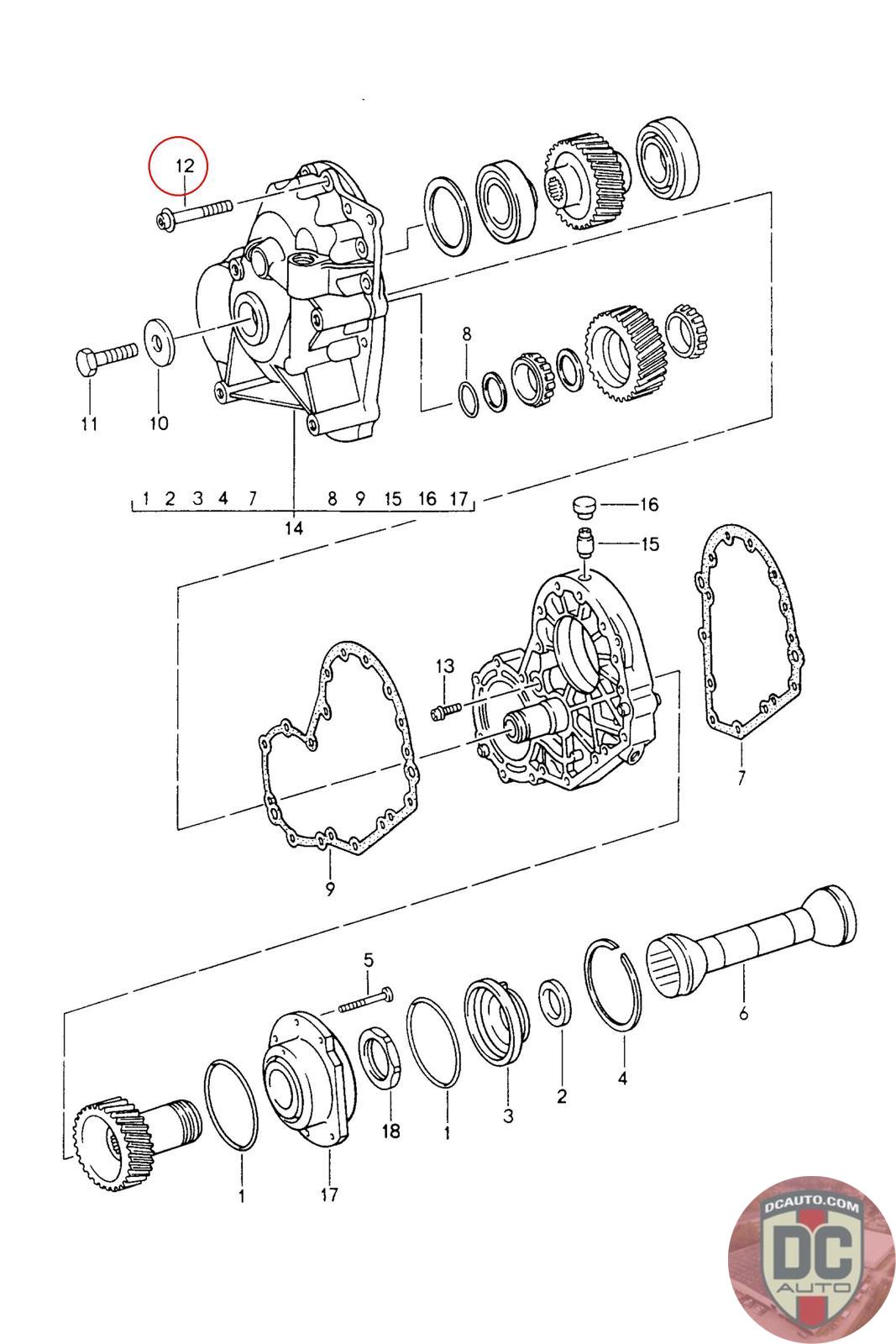 12

8

11

10

1 2 3 4 7 8 9 15 16 17

14

16

15

13

7

9

5

6

4

2

3

1

18

17

1

DCAUTO.COM

DC

AUTO