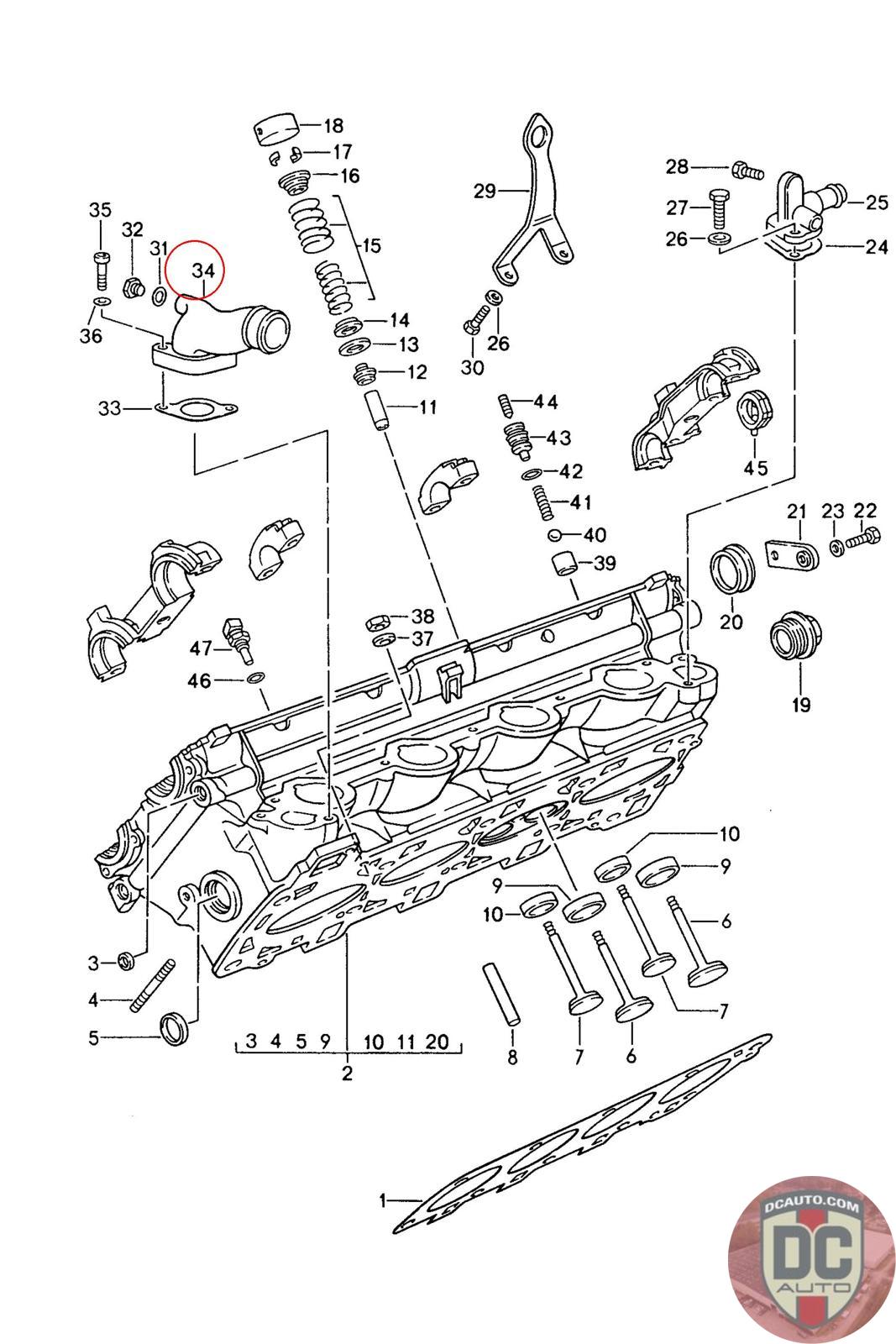 18
17
16
15
14
13
12
11
29
26
30
28
27
26
25
24
35
32
31
34
36
33
44
43
42
41
40
39
45
21
23
22
20
19
38
37
47
46
10
9
9
10
6
7
3
4
5
3 4 5 9 10 11 20
2
8
7
6
1
DCAUTO.COM
DC
AUTO