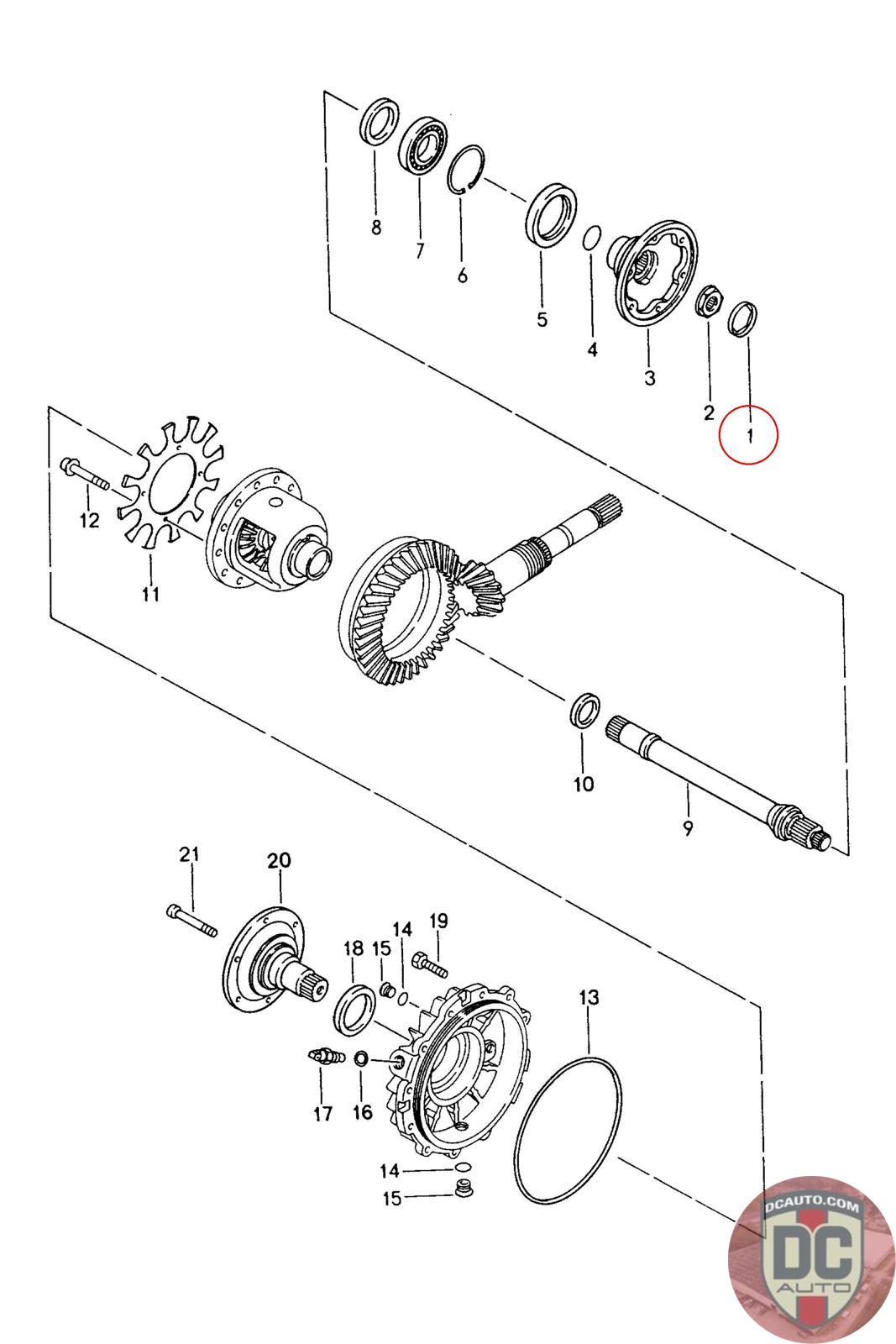 8
7
6
5
4
3
2
1
12
11
10
9
21
20
18
15
14
19
13
17
16
14
15
DCAUTO.COM
DC
AUTO