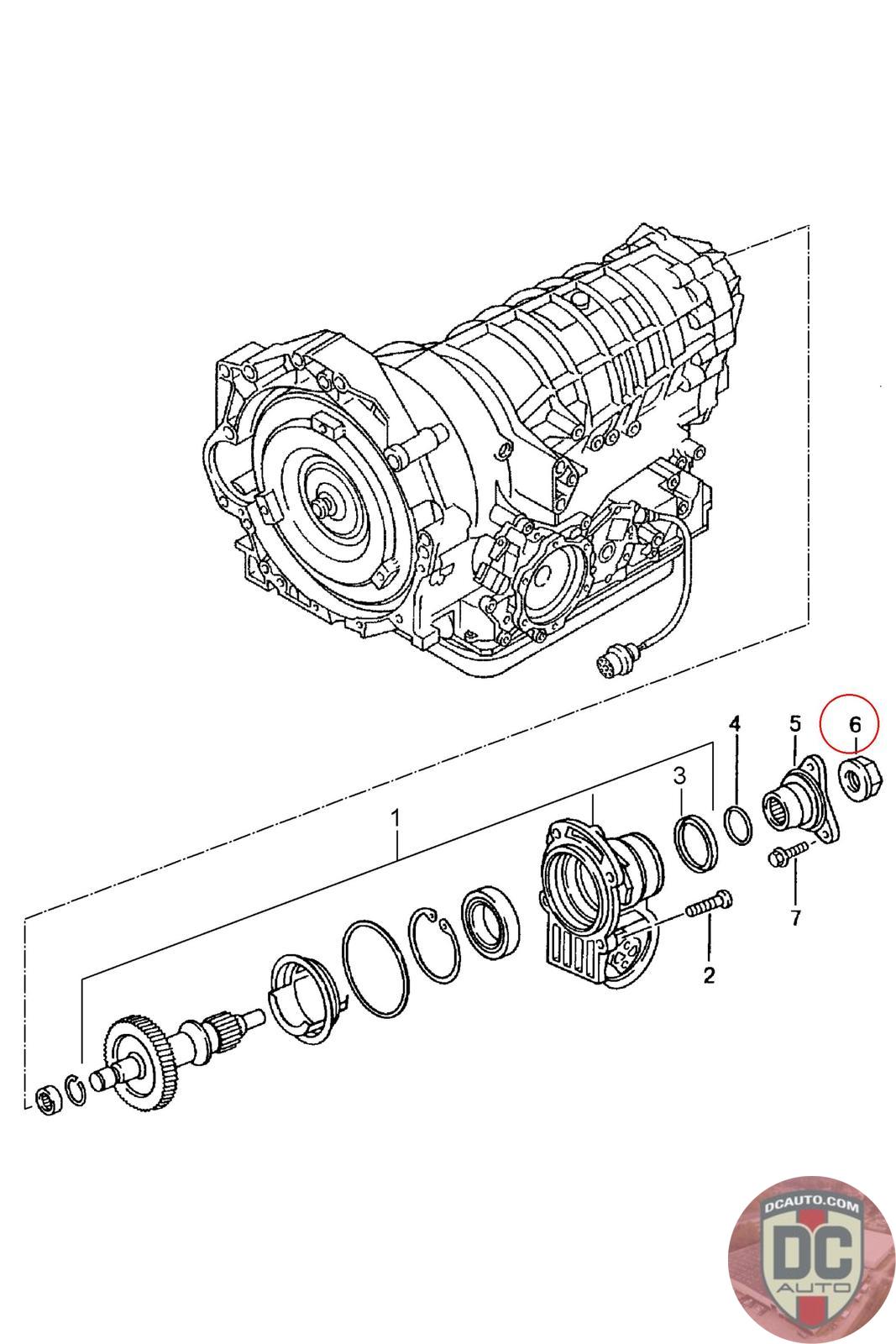 4
5
6
3
1
7
2
DCAUTO.COM
DC
AUTO