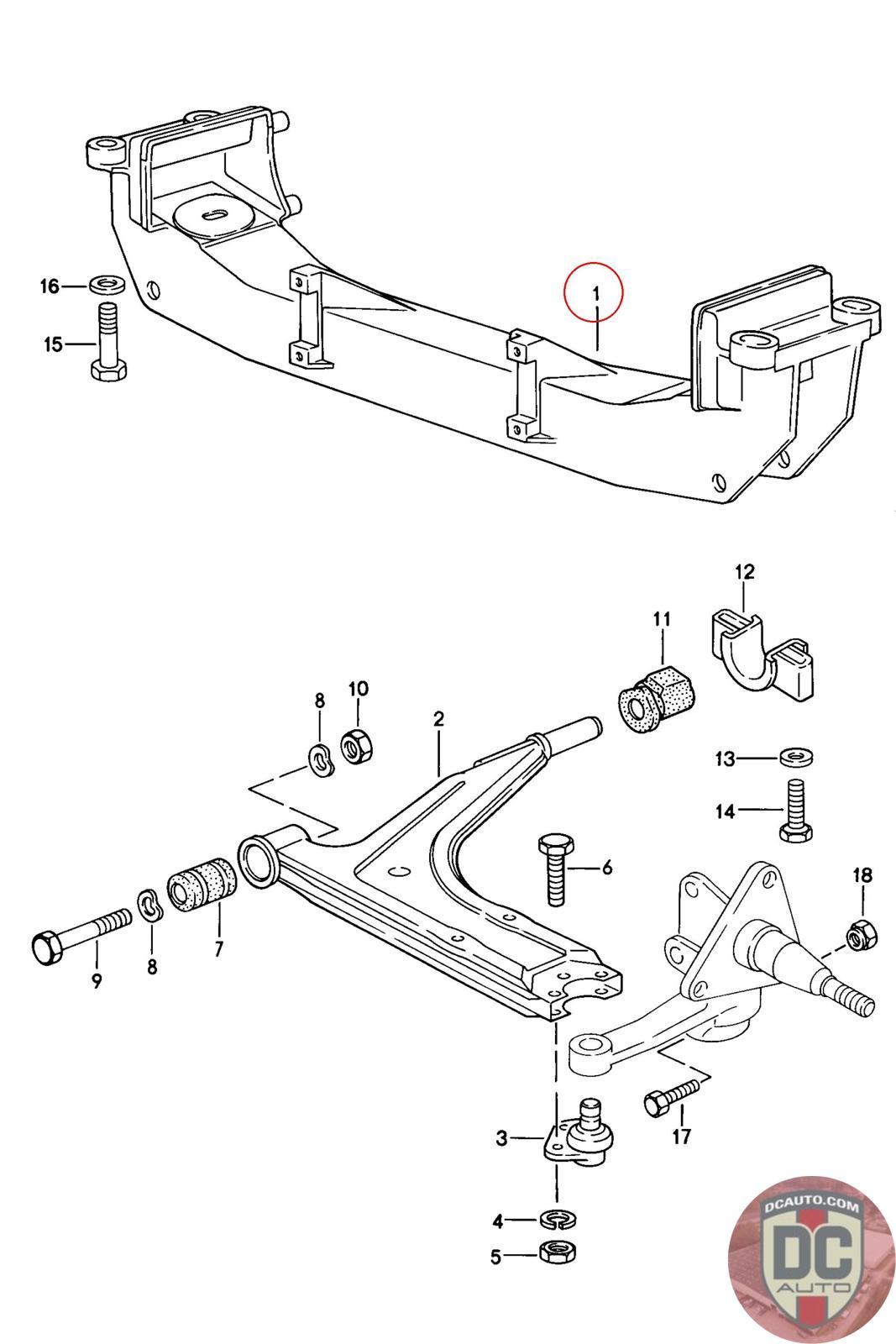 16
15
1
12
11
8
10
2
13
14
6
18
9
8
7
3
17
4
5
DCAUTO.COM
DC
AUTO