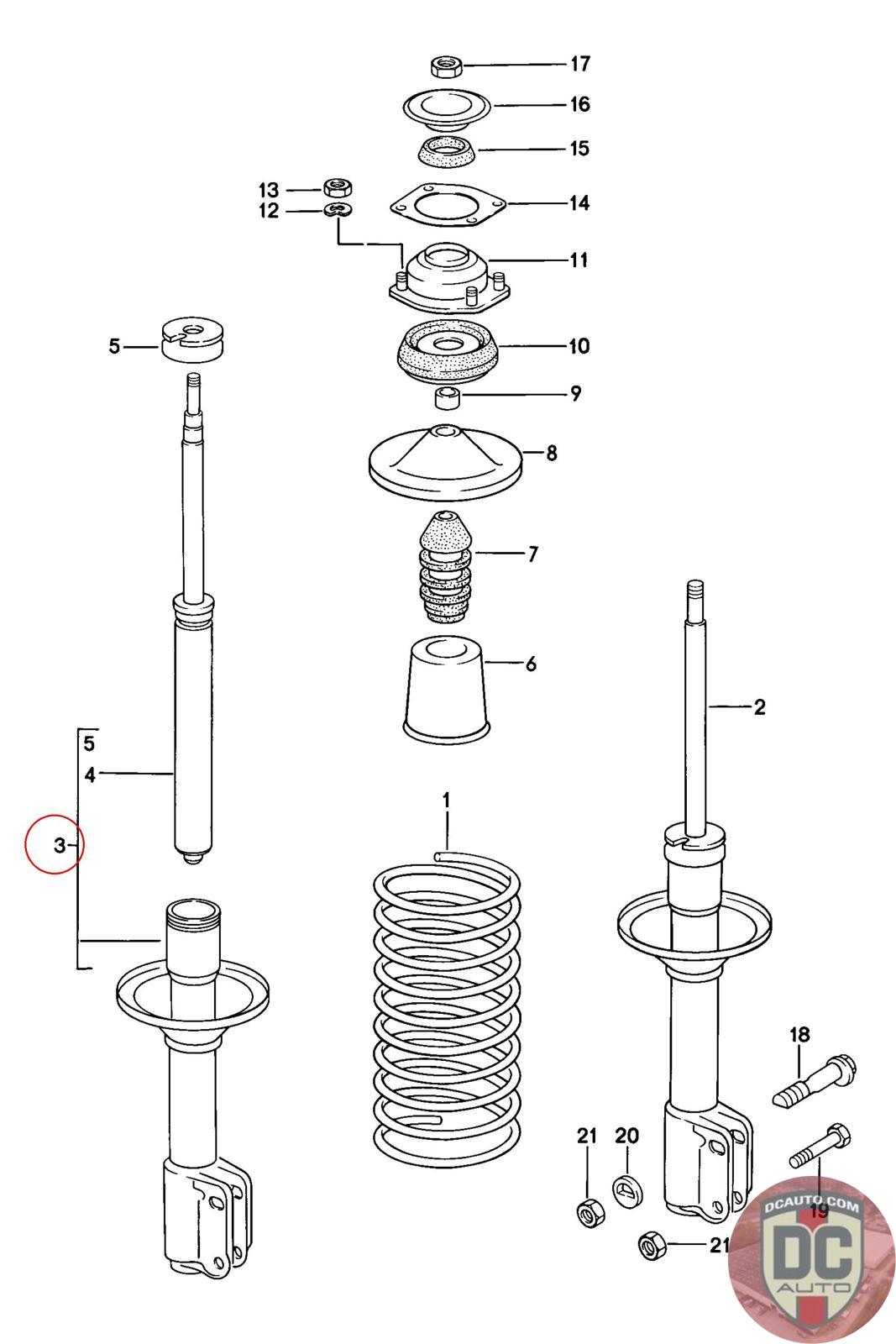 17
16
15
13
12
14
11
5
10
9
8
7
6
2
5
4
3
1
18
21
20
19
21
DCAUTO.COM
DC
AUTO