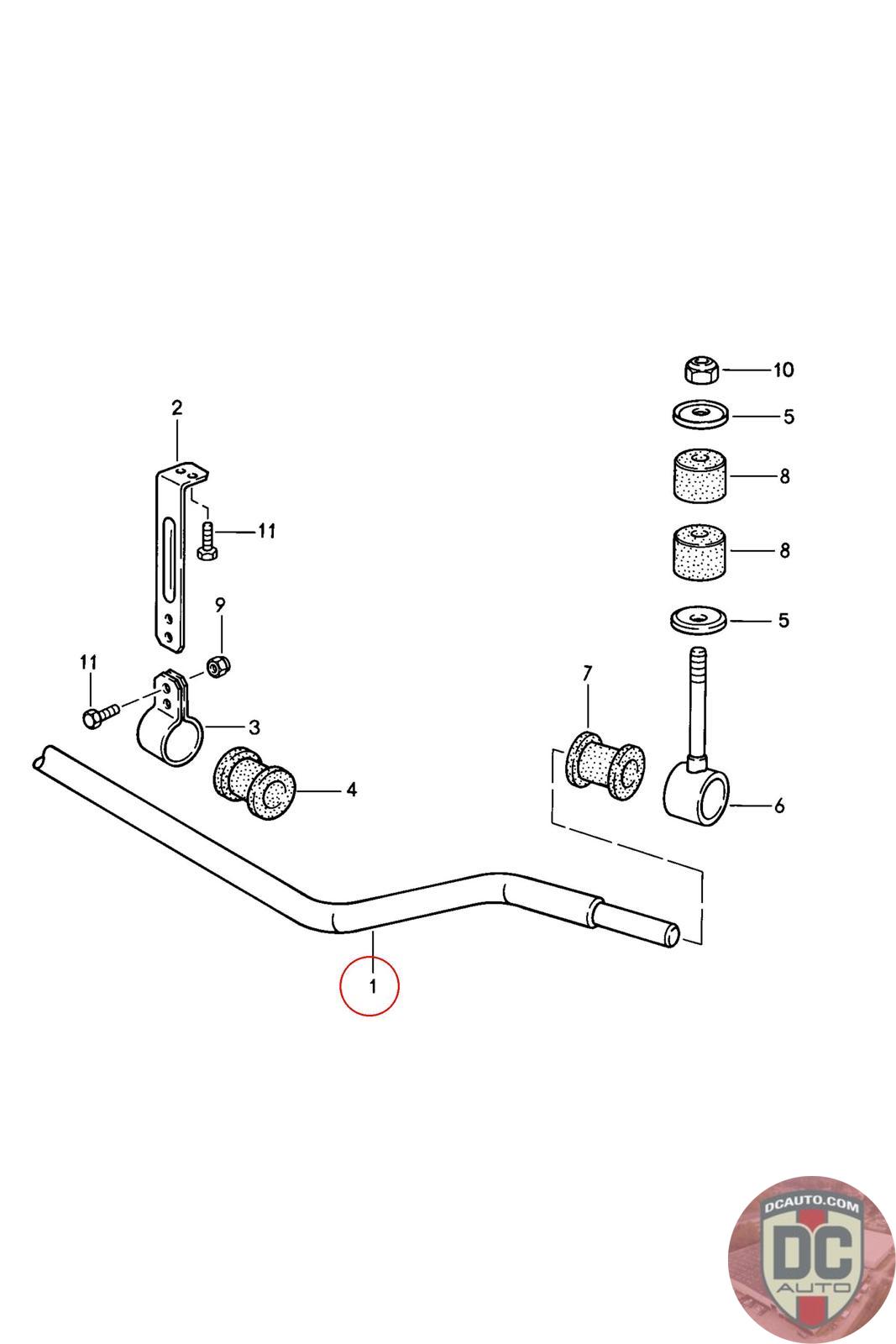 10
5
8
8
5
2
11
9
11
3
4
7
6
1
DCAUTO.COM
DC
AUTO