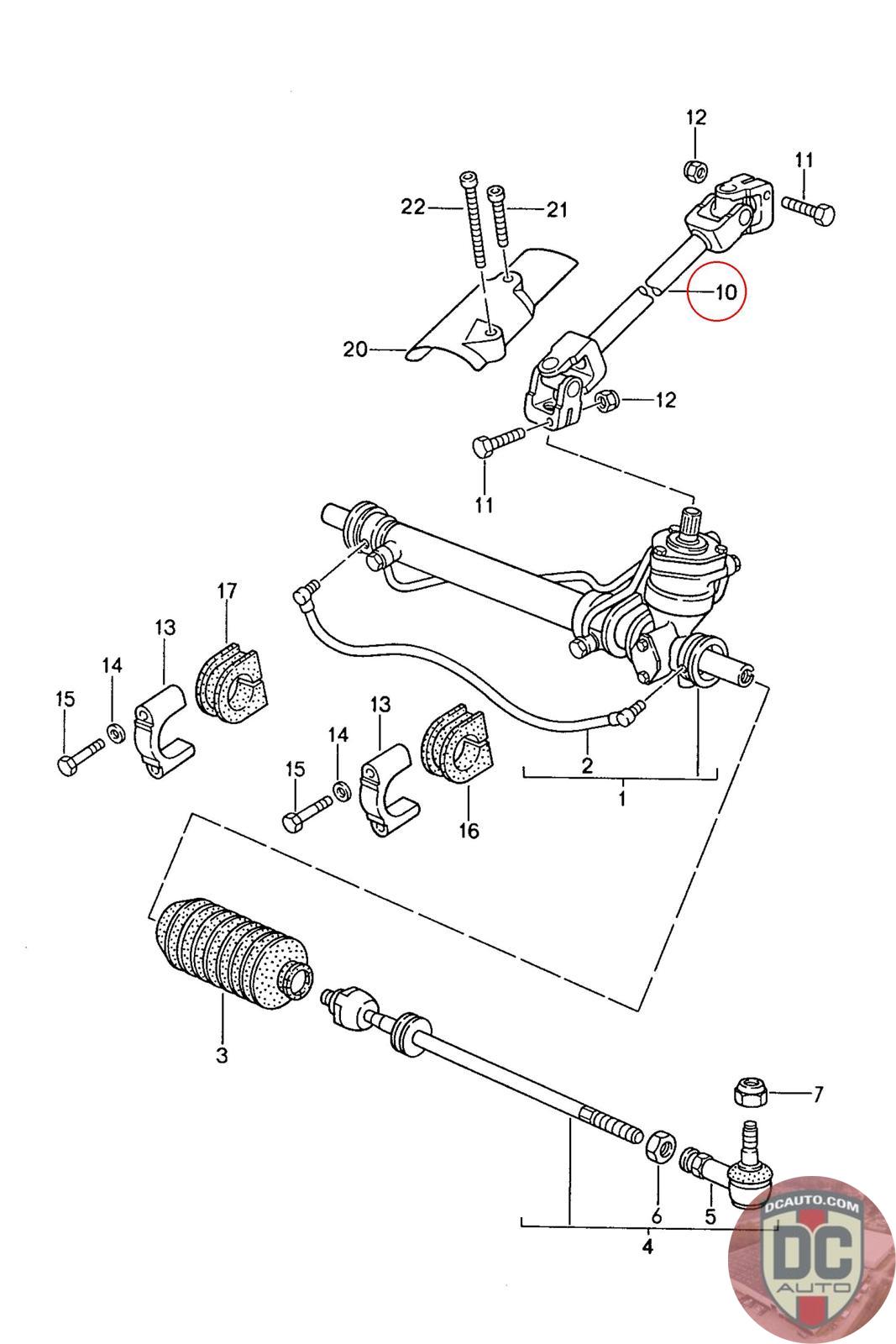 12
11
22
21
10
20
12
11
17
13
14
15
13
14
15
16
2
1
3
7
6
5
4
DCAUTO.COM
DC
AUTO