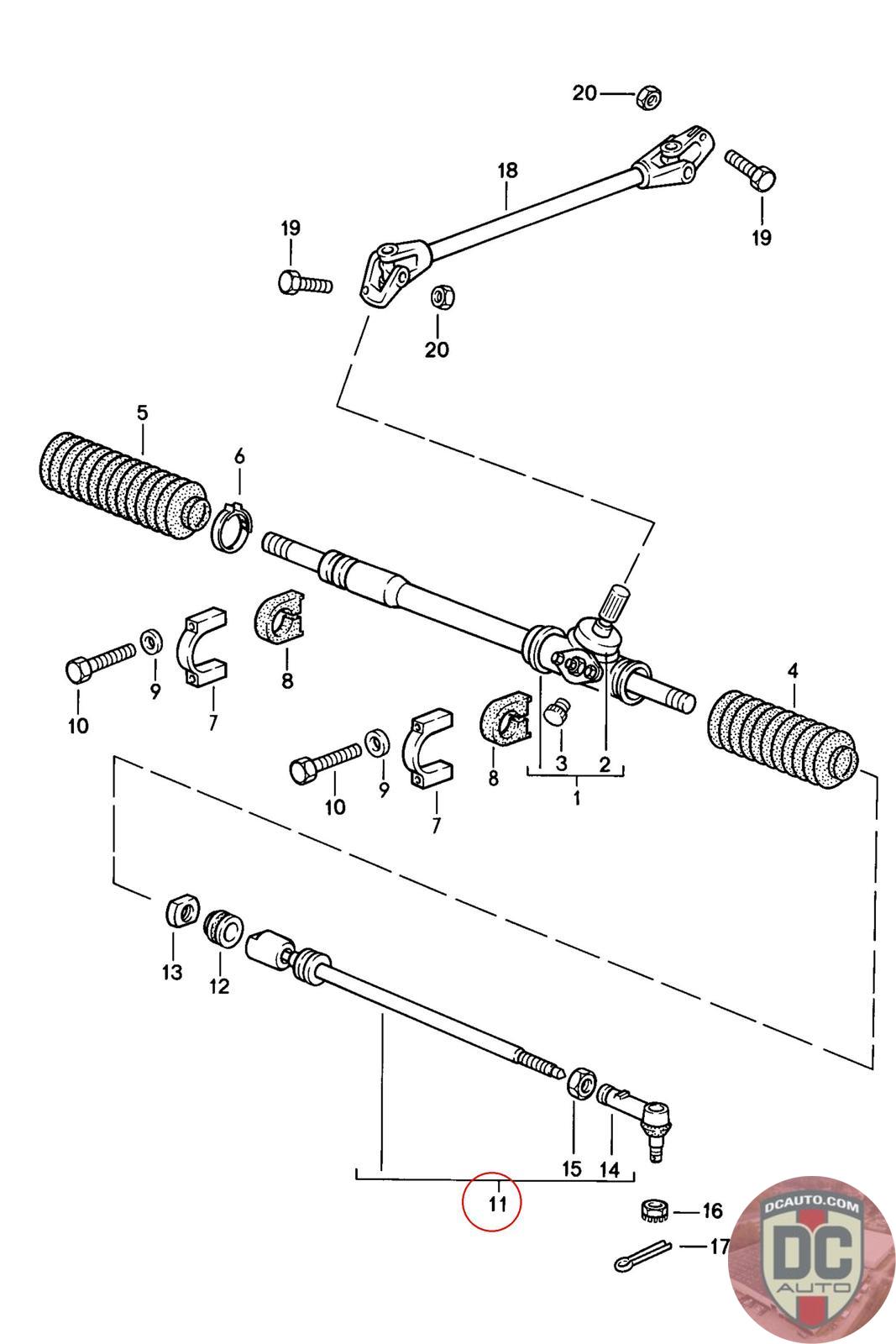 20
18
19
19
20
5
6
4
10
9
7
8
10
9
7
8
3
2
1
13
12
15
14
11
16
17
DCAUTO.COM
DC
AUTO