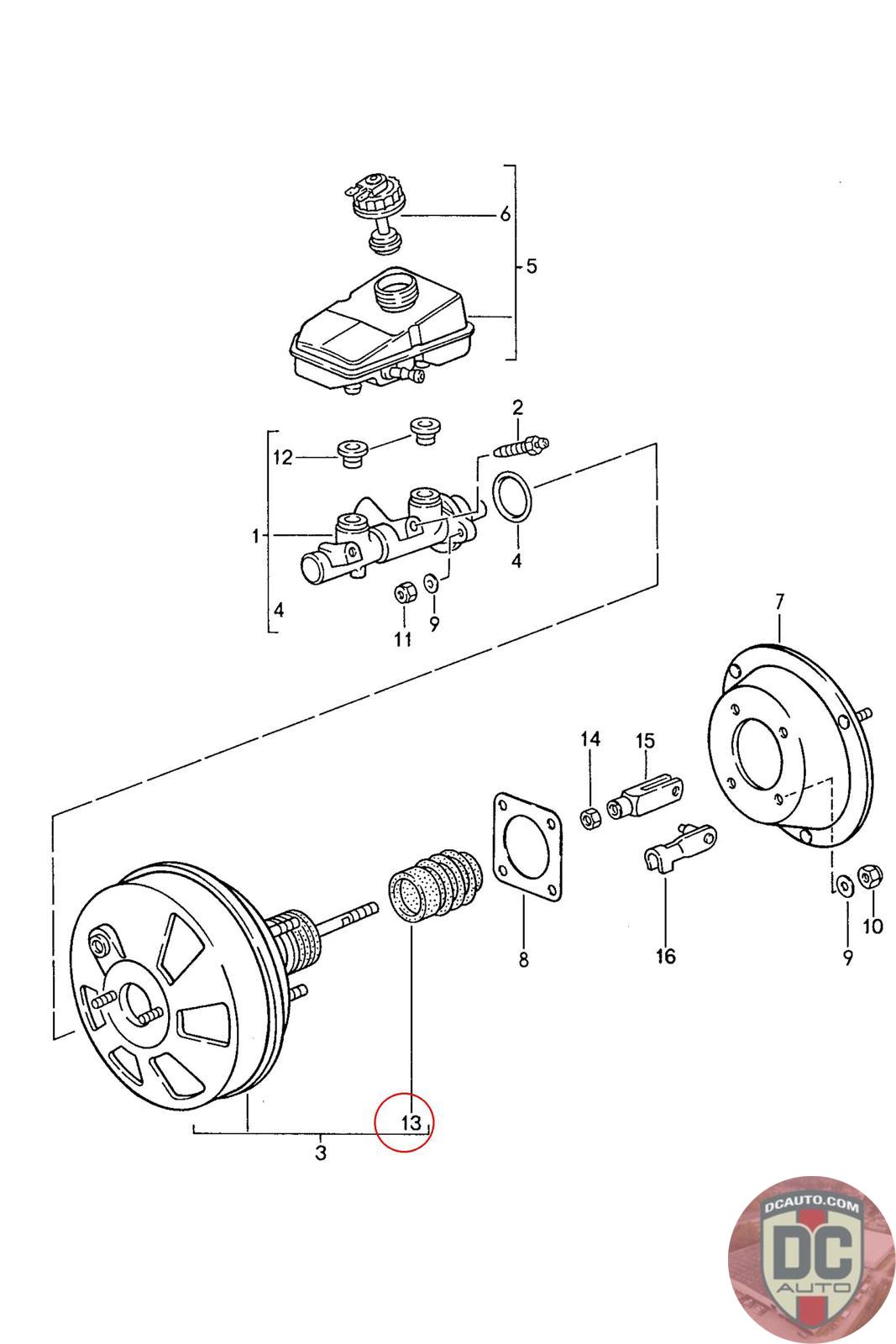 6
5
2
12
1
4
4
11
9
7
14
15
8
16
9
10
13
3
DCAUTO.COM
DC
AUTO