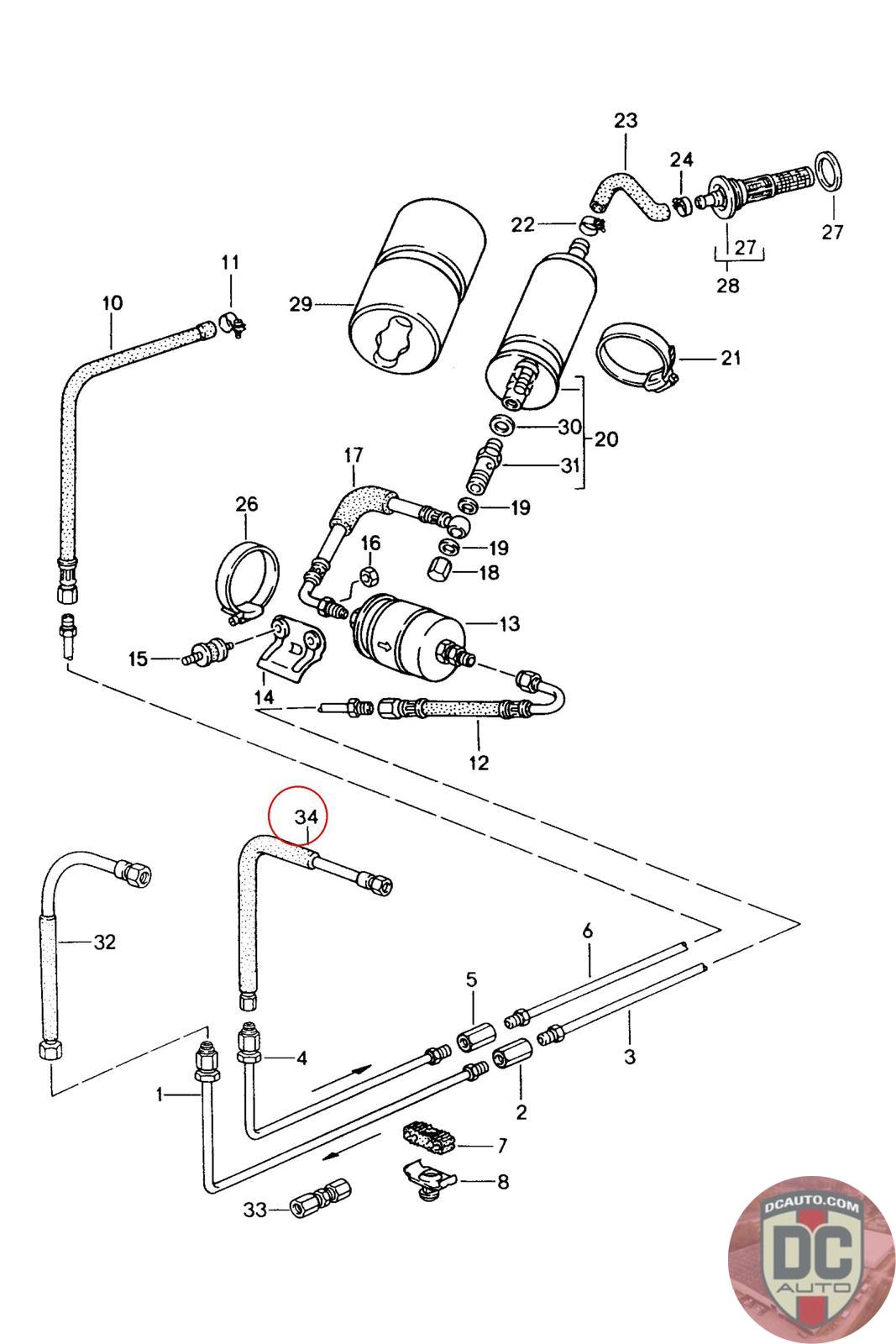 23
24
22
27
27
28
11
10
29
21
30
20
31
17
19
26
16
19
18
13
15
14
12
34
32
6
5
4
3
1
2
7
8
33
DCAUTO.COM
DC
AUTO