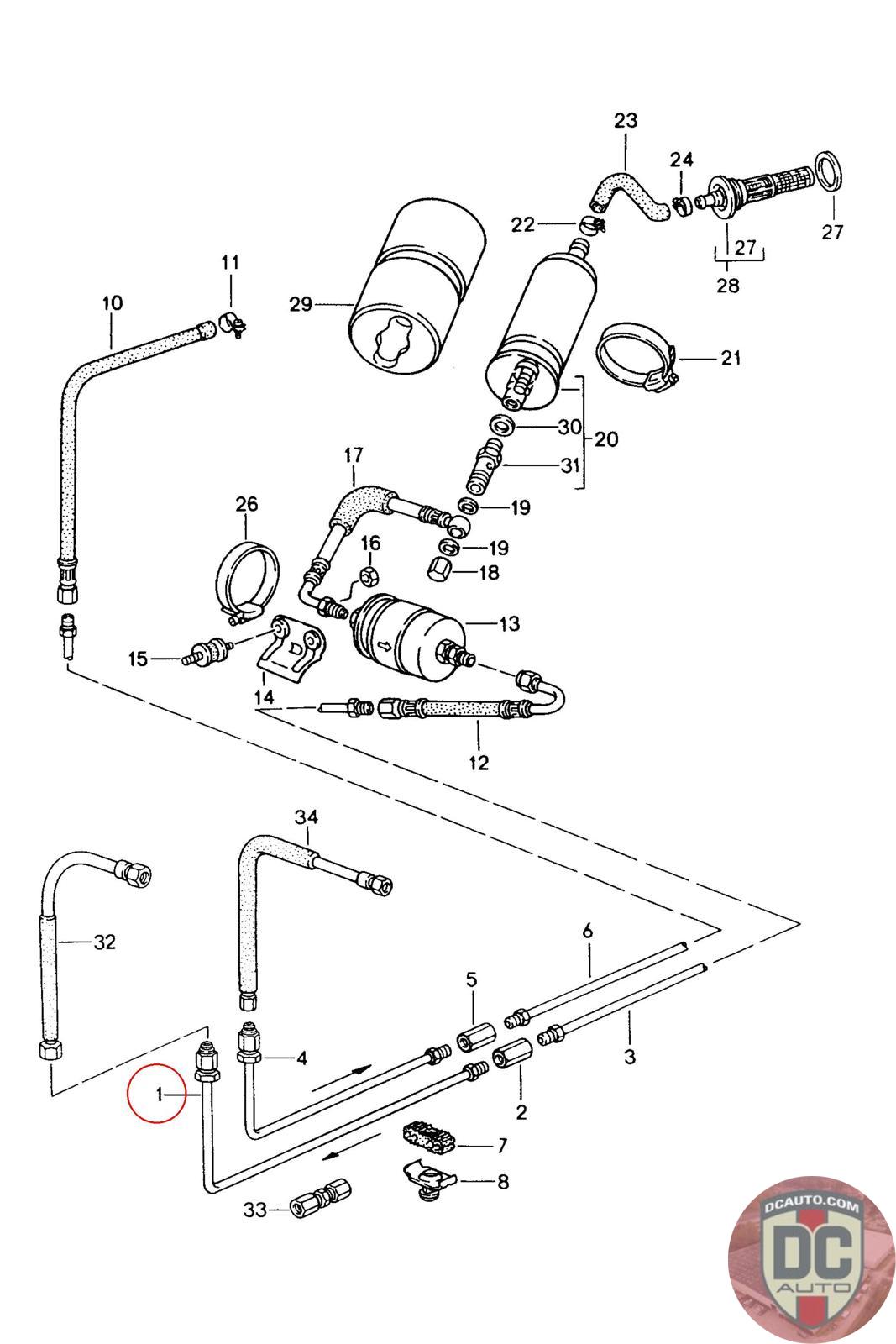 23
24
22
27
27
28
11
10
29
21
30
20
31
17
19
26
16
19
18
13
15
14
12
34
32
6
5
4
3
1
2
7
8
33
DCAUTO.COM
DC
AUTO