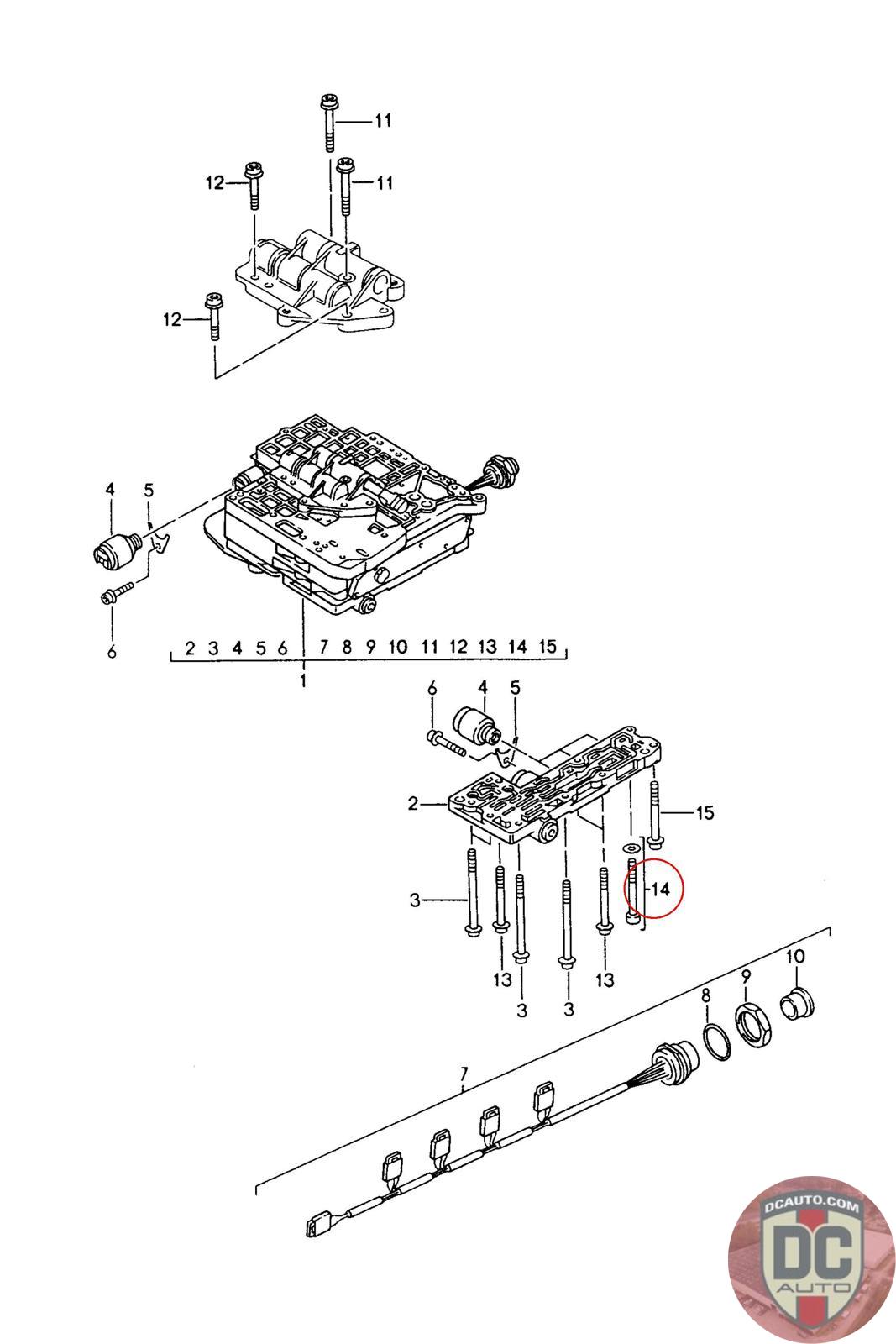 11
12
11
12
4
5
6
2 3 4 5 6 7 8 9 10 11 12 13 14 15
1
6
4
5
2
15
14
3
13
3
3
13
10
9
8
7
DCAUTO.COM
DC
AUTO