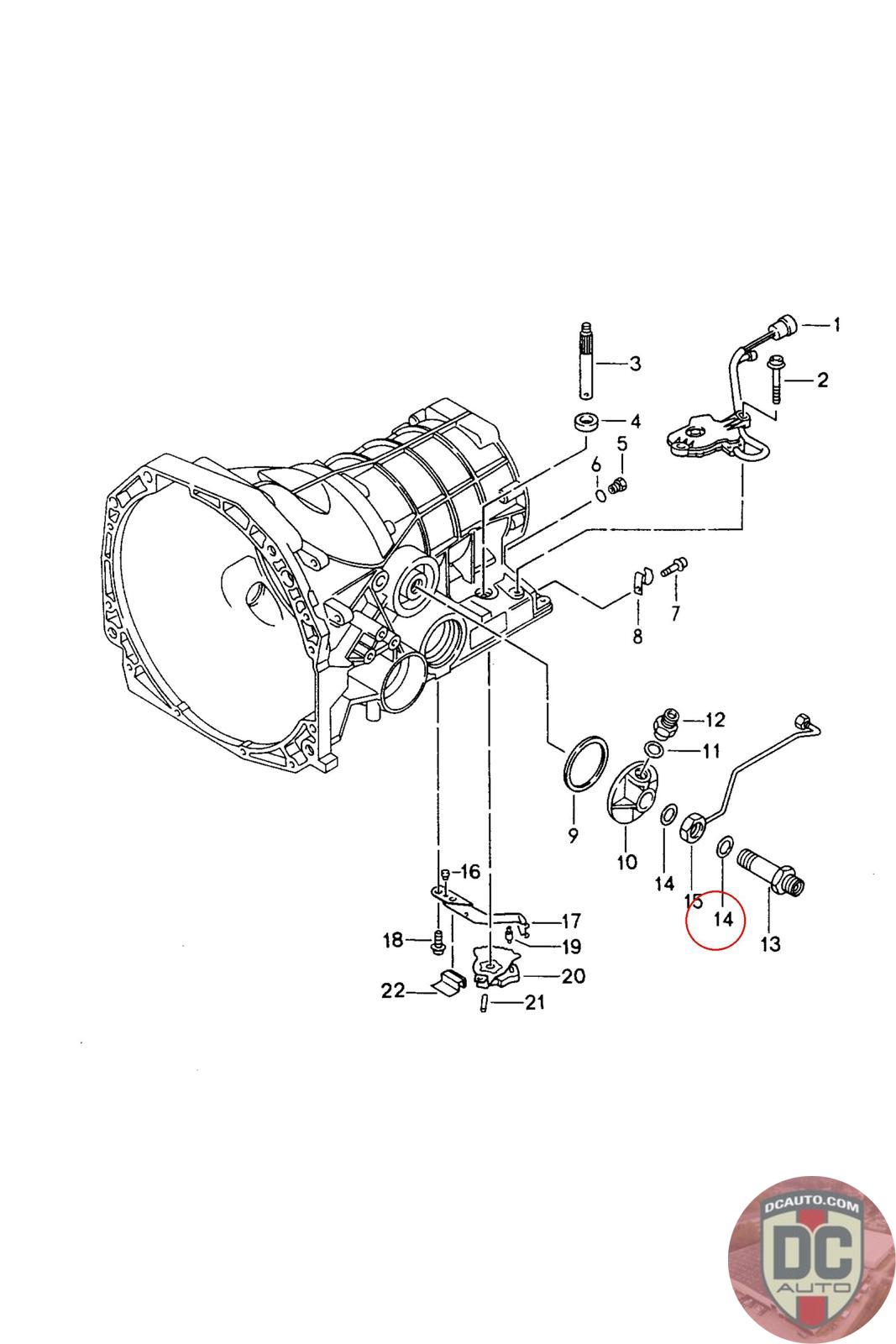 1
2
3
4
5
6
7
8
12
11
9
10
14
15
14
13
16
17
18
19
20
22
21
DCAUTO.COM
DC
AUTO