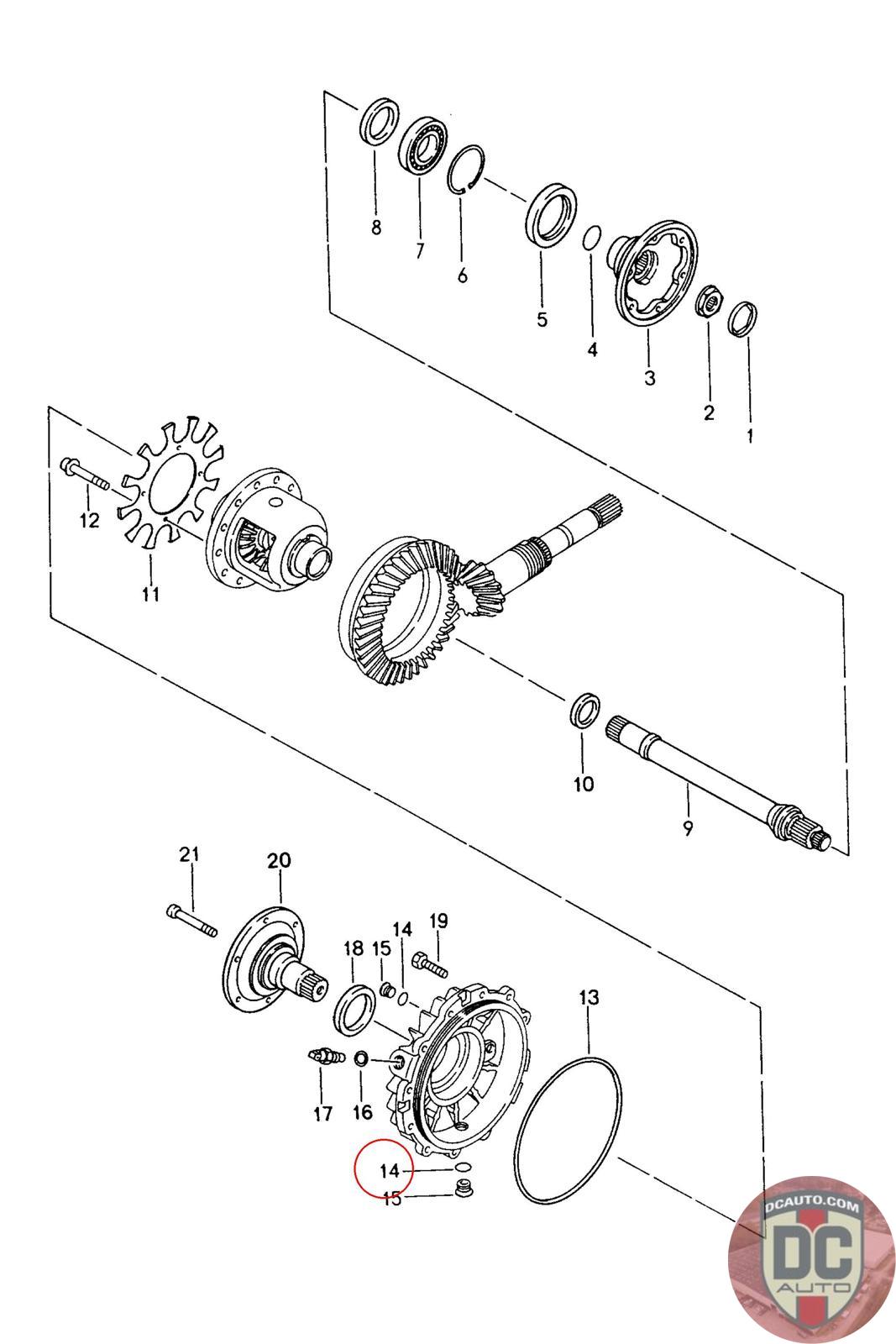 8
7
6
5
4
3
2
1
12
11
10
9
21
20
18
15
14
19
13
17
16
14
15
DCAUTO.COM
DC
AUTO