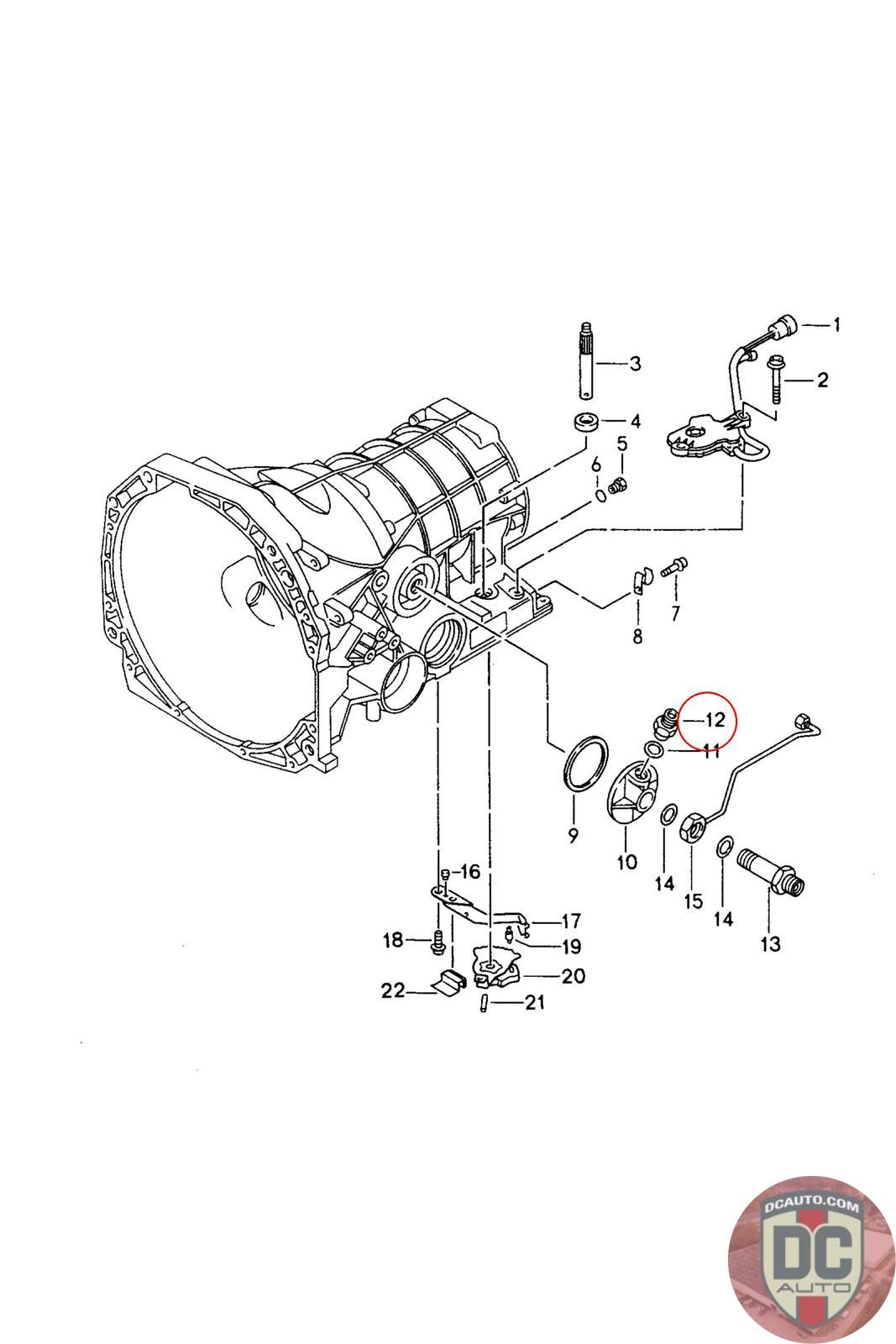 1
2
3
4
5
6
7
8
12
11
9
10
14
15
14
13
16
17
18
19
20
22
21
DCAUTO.COM
DC
AUTO