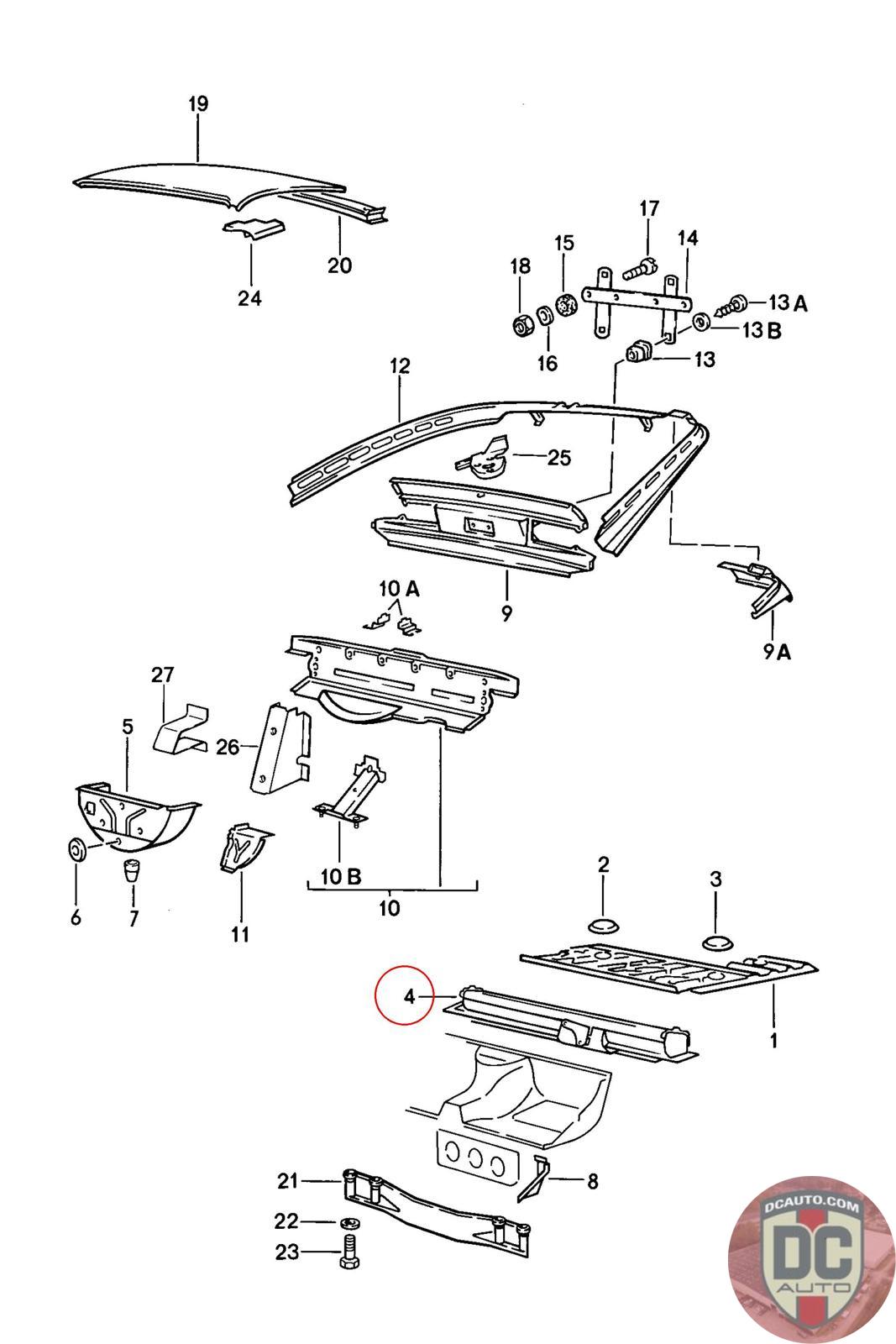 19
20
24
17
14
15
18
13 A
13 B
16
13
12
25
9
9 A
10 A
27
5
26
10 B
10
6
7
11
2
3
4
1
21
8
22
23
DCAUTO.COM
DC
AUTO