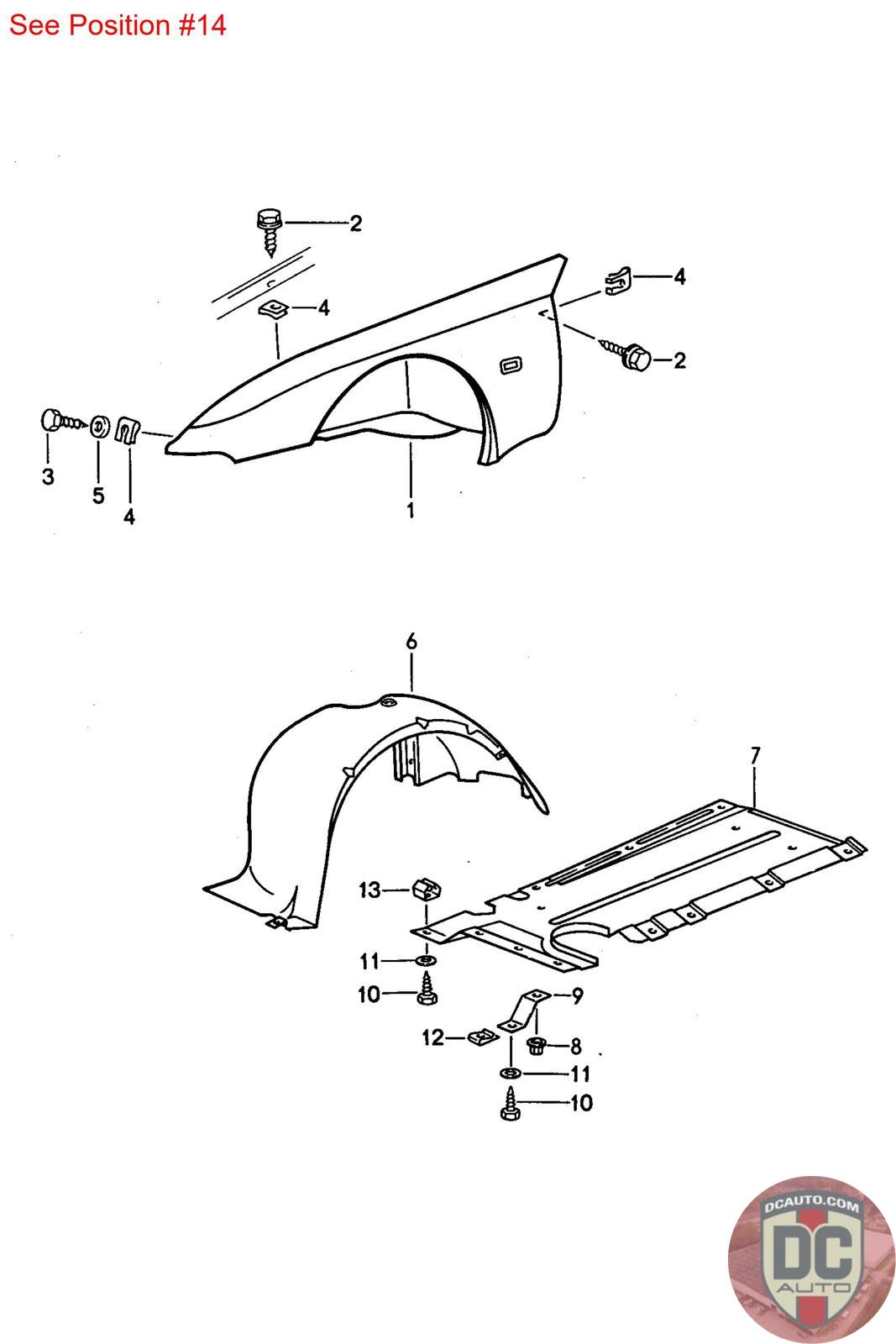 See Position #14

2
4
4
2
3
5
4
1

6
7
13
11
10
9
12
8
11
10

DCAUTO.COM
DC
AUTO