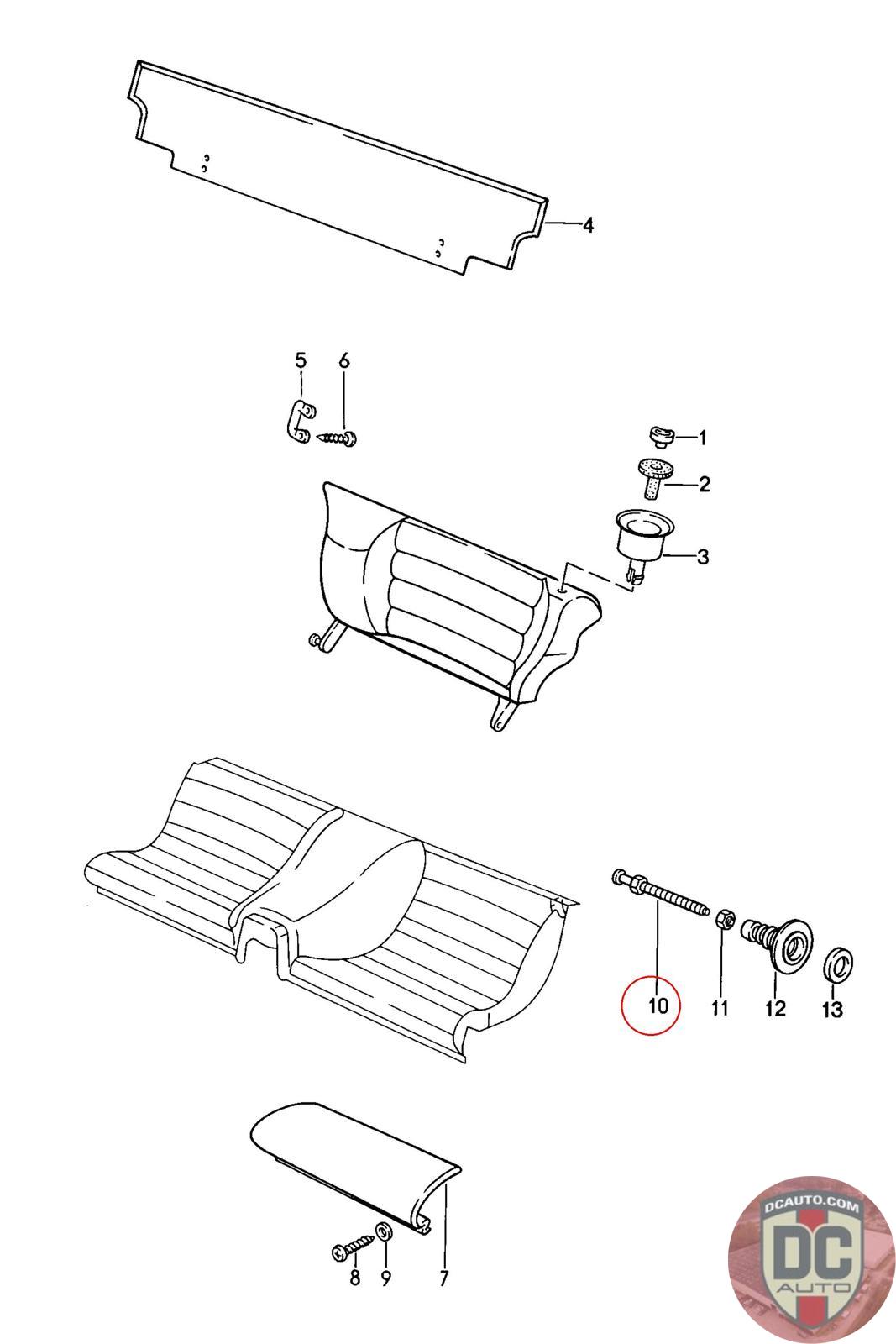 4

5
6

1
2
3

10
11
12
13

8
9
7

DCAUTO.COM
DC
AUTO