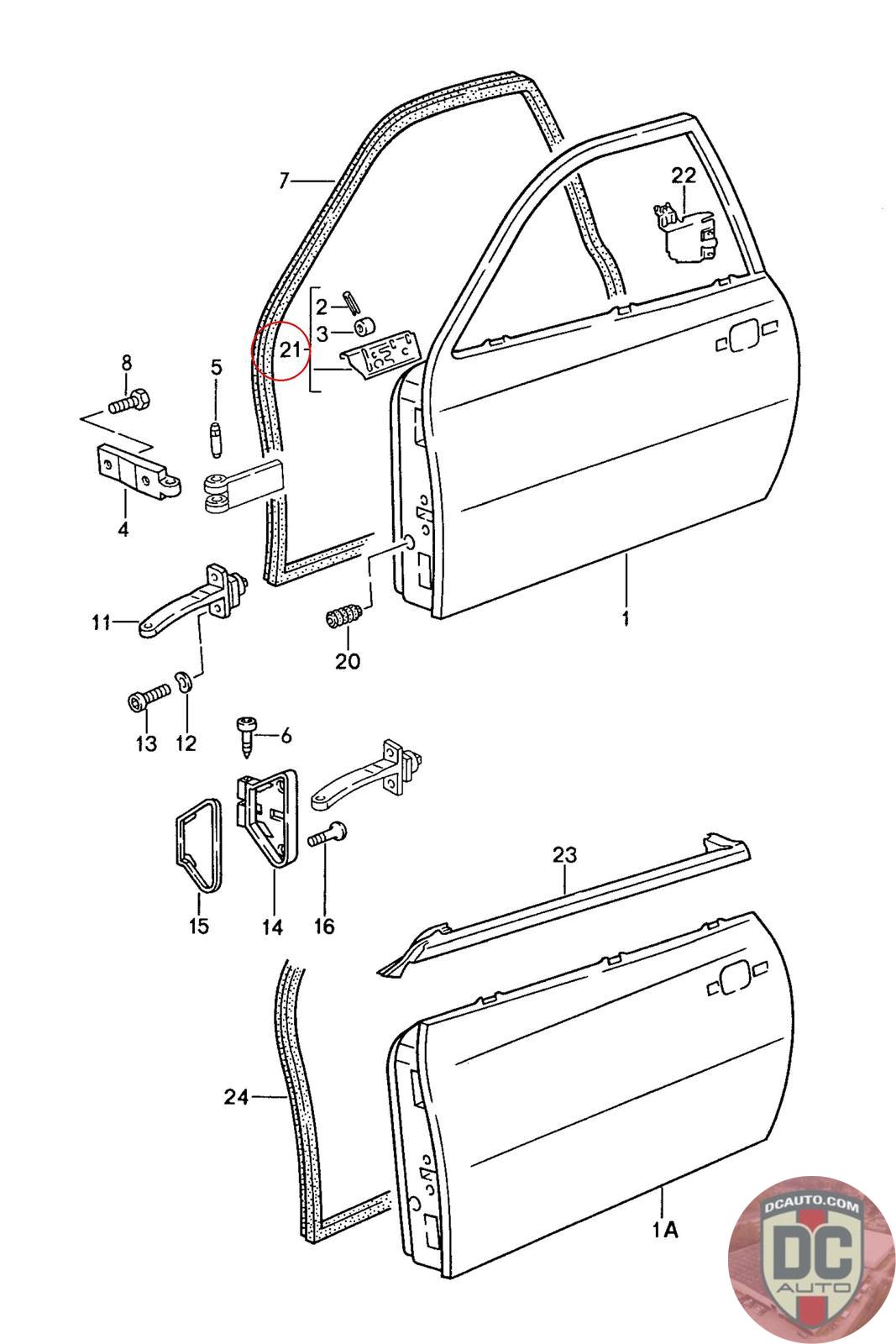 7
22
2
3
21
8
5
4
11
20
1
13
12
6
23
15
14
16
24
1A
DCAUTO.COM
DC
AUTO