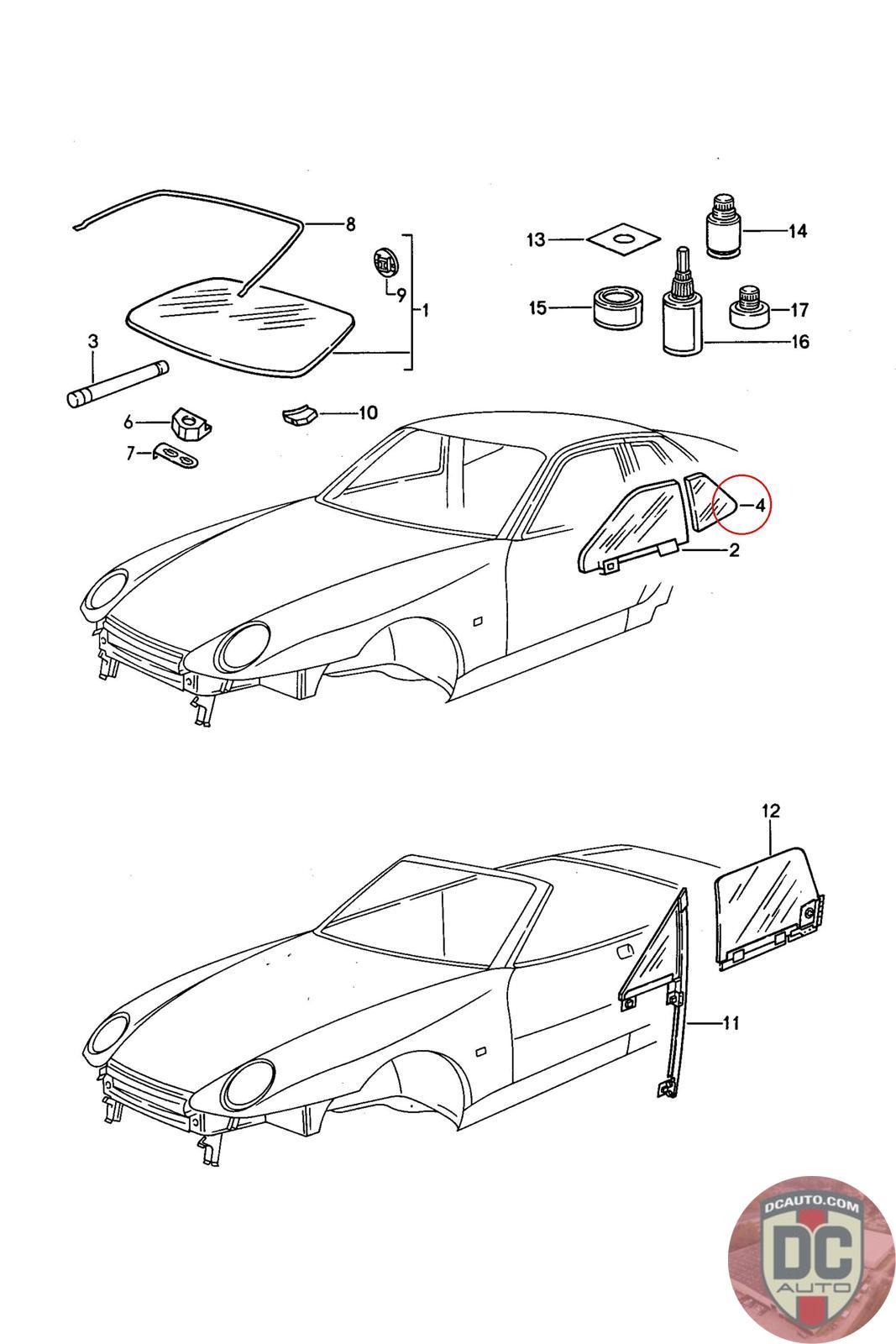 8
9
1
3
6
7
10
13
14
15
17
16
4
2
12
11
DCAUTO.COM
DC
AUTO