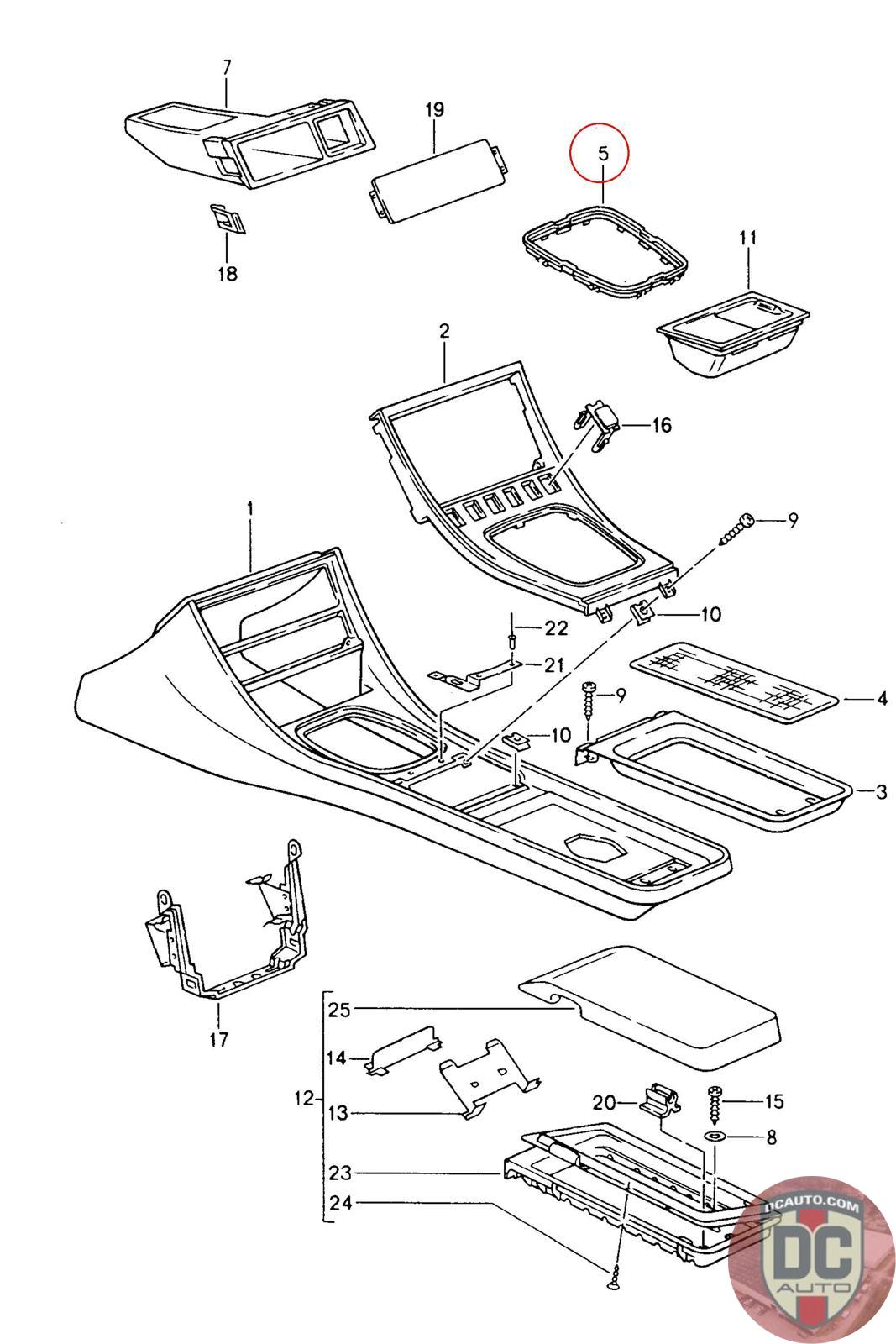 7
19
5
18
11
2
16
1
9
22
10
21
9
4
10
3
17
25
14
12
13
20
15
8
23
24
DCAUTO.COM
DC
AUTO