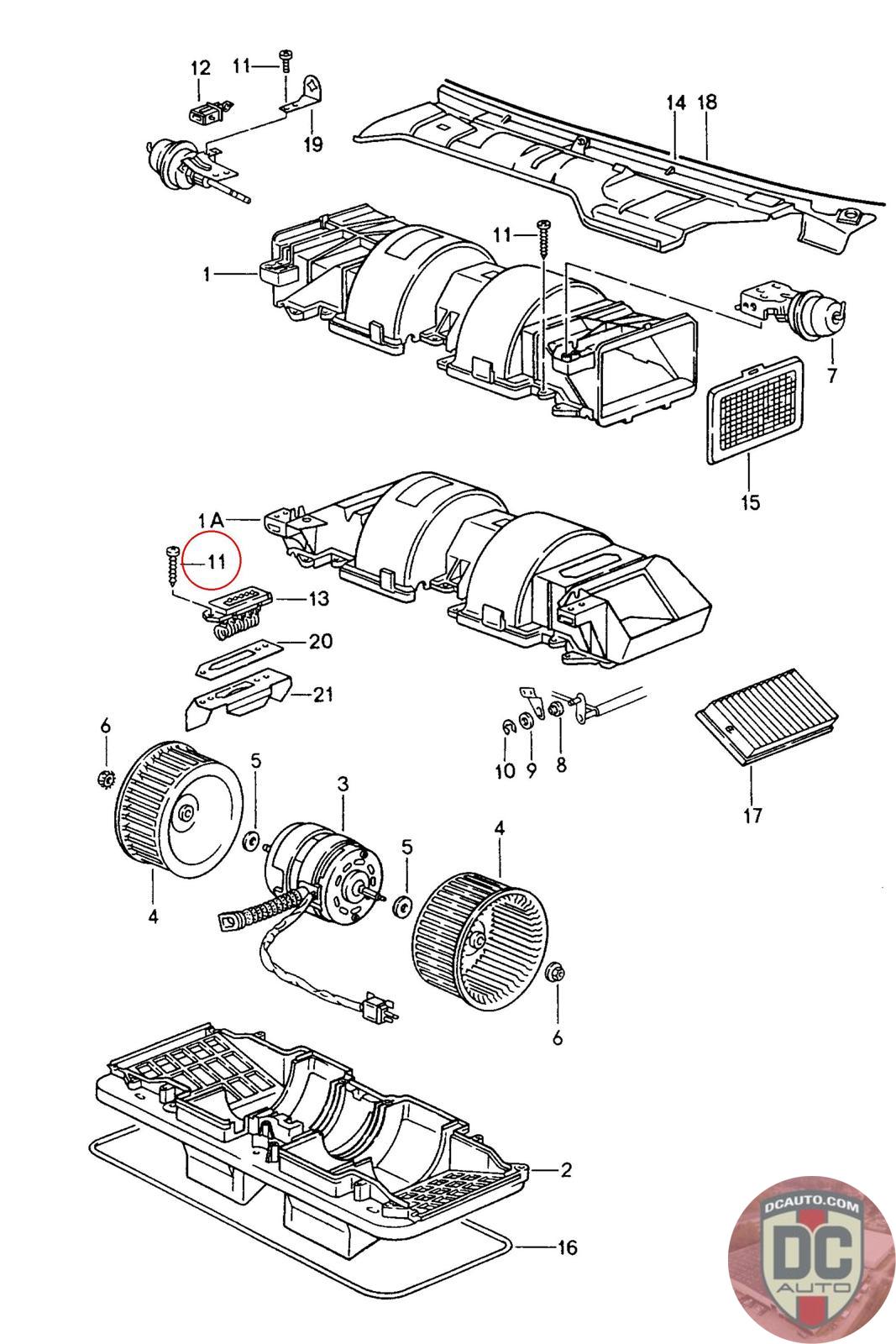 12
11
19
14
18
11
1
7
15
1 A
11
13
20
21
6
5
3
10
9
8
17
4
5
4
6
2
16
DCAUTO.COM
DC
AUTO