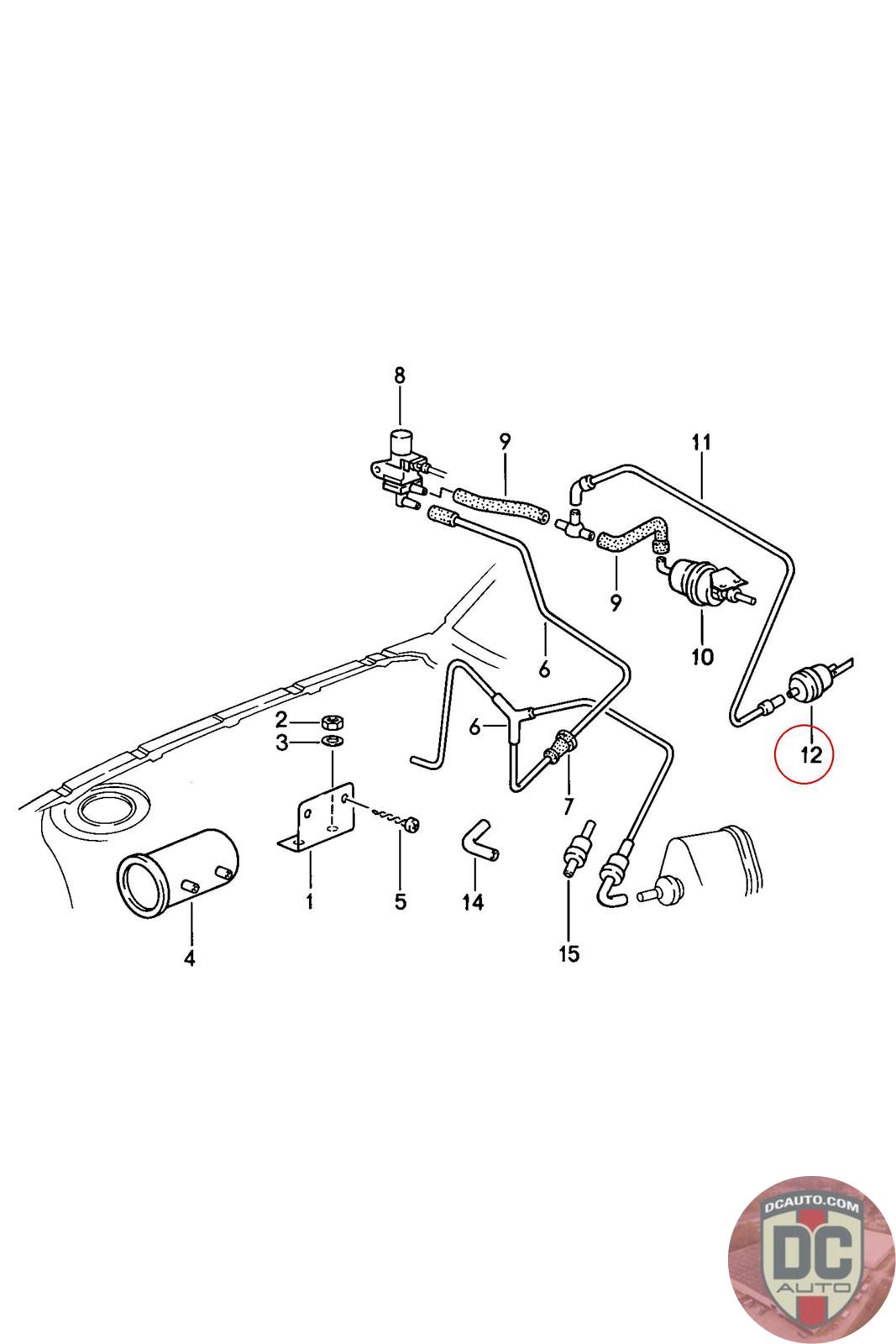 8
9
11
9
10
6
12
2
3
6
7
1
5
14
4
15
DCAUTO.COM
DC
AUTO