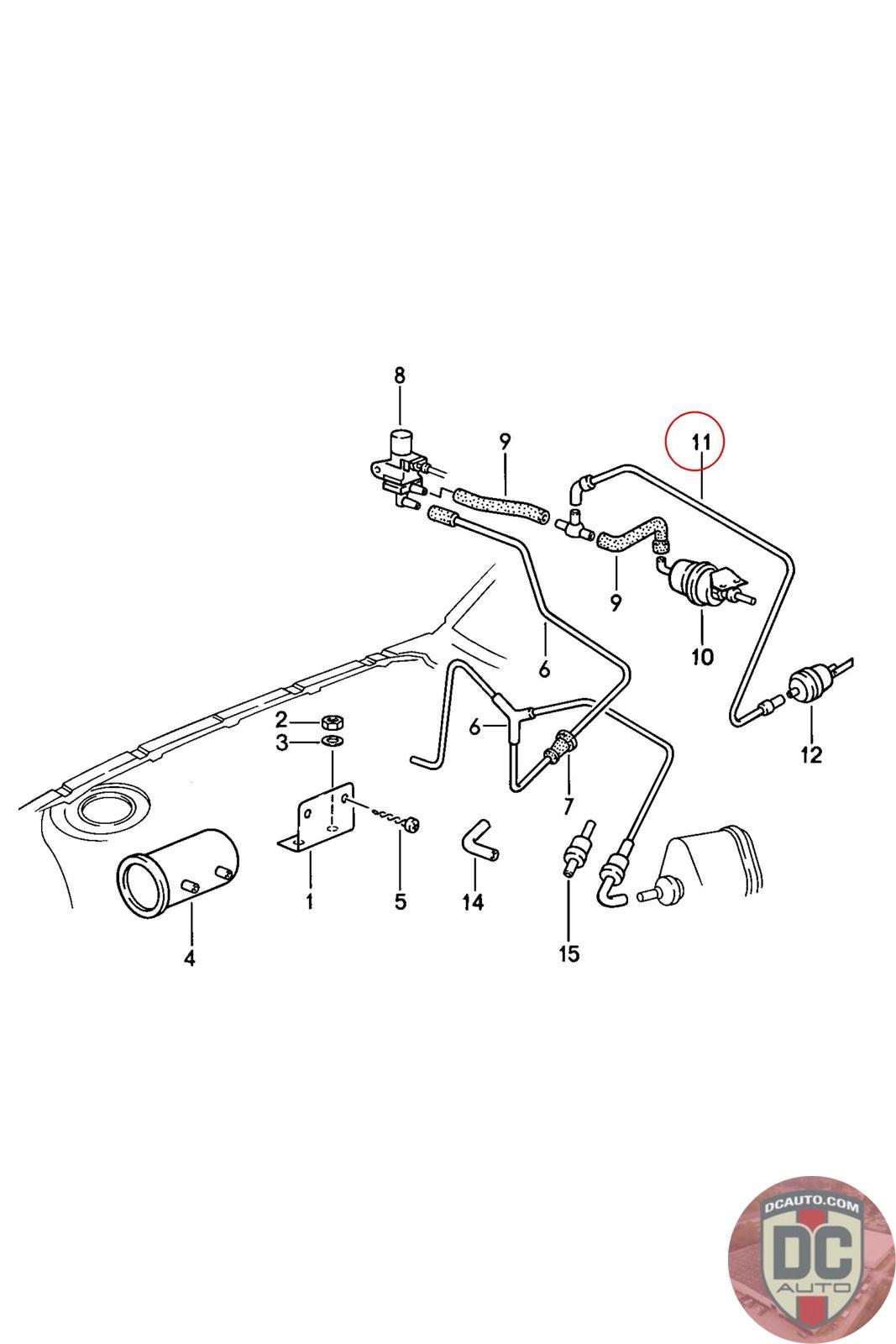 8
9
11
9
10
6
12
2
3
6
7
1
5
14
4
15
DCAUTO.COM
DC
AUTO