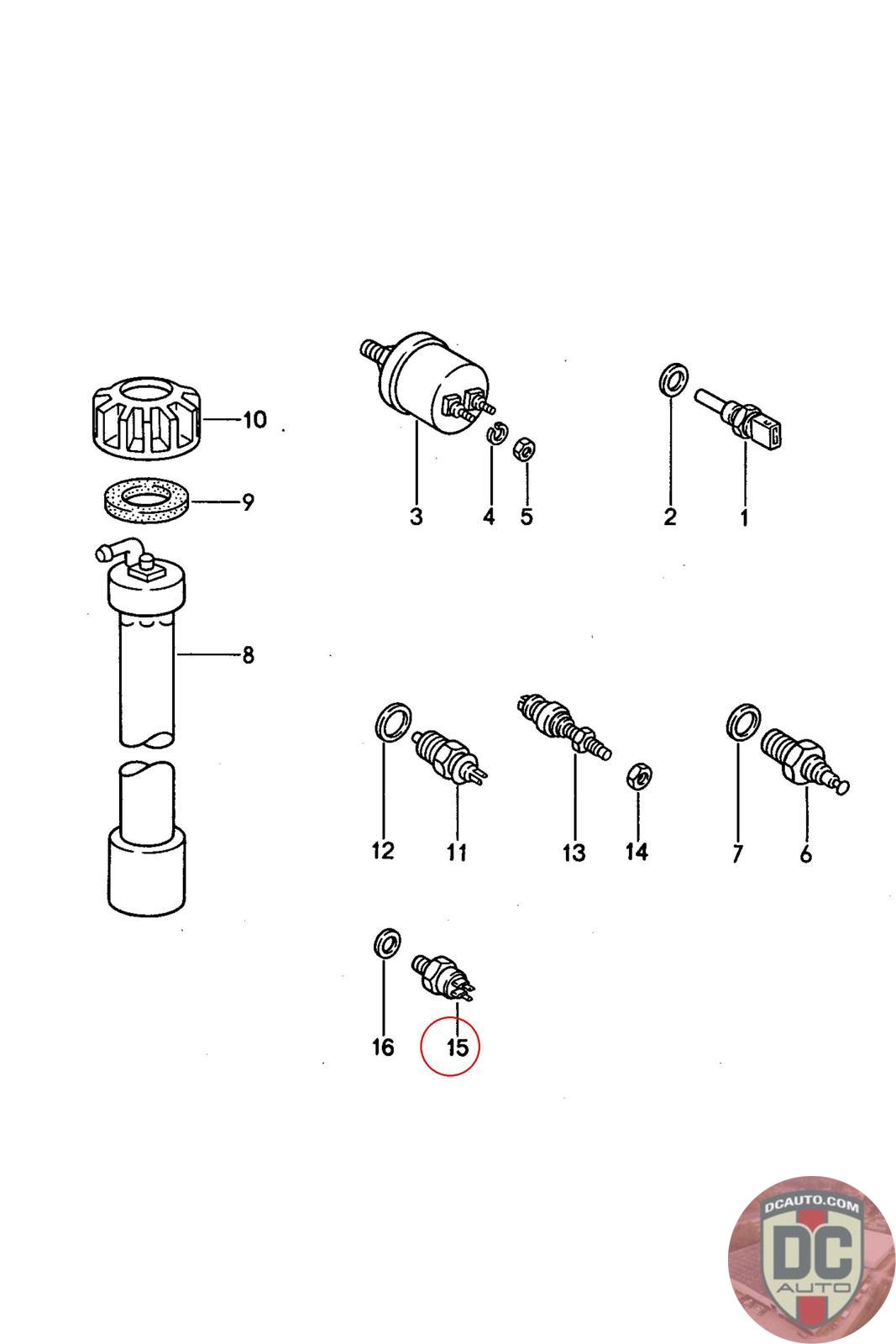 10
9
8
3
4
5
2
1
12
11
13
14
7
6
16
15
DCAUTO.COM
DC
AUTO