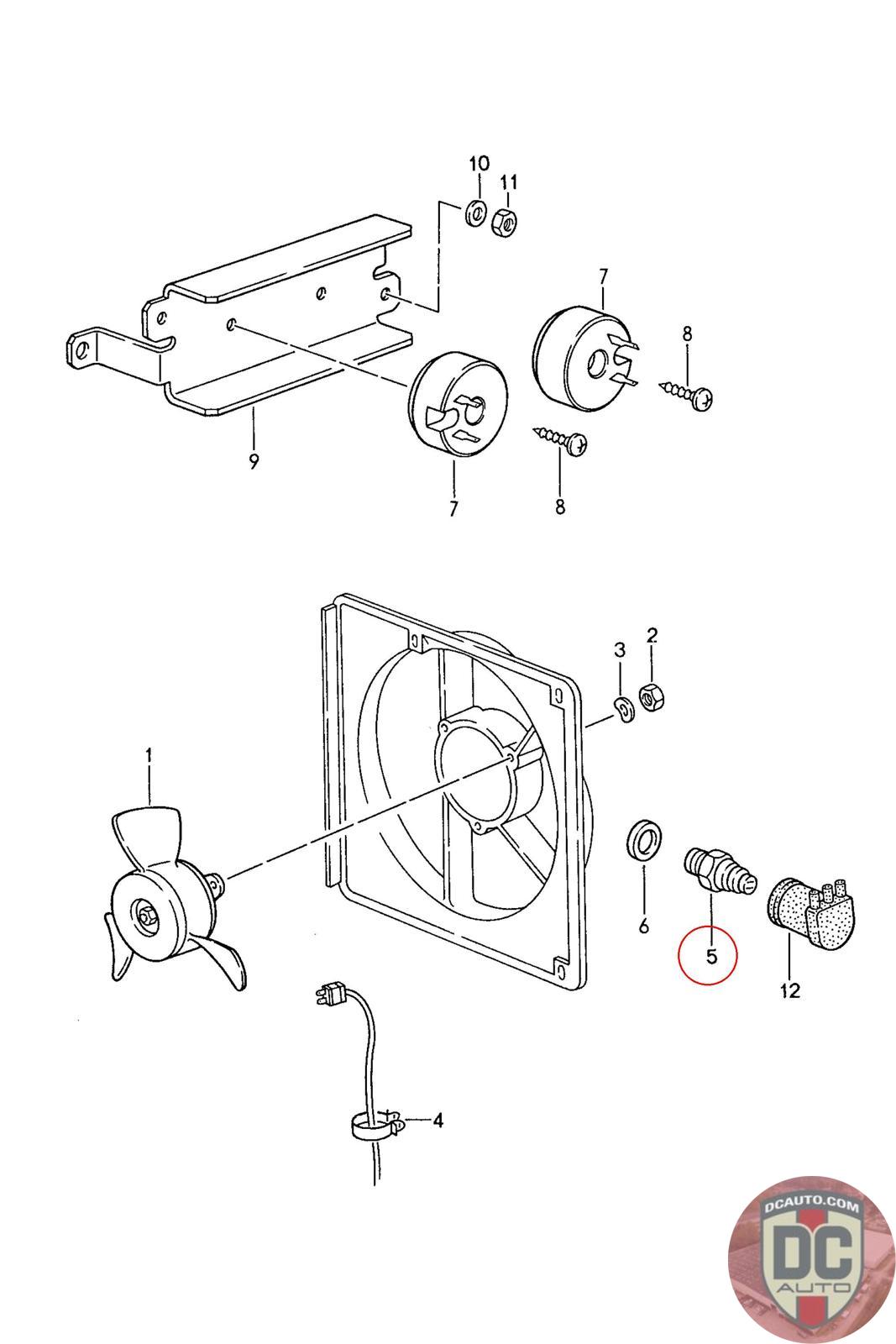 10
11
7
8
9
7
8
3
2
1
6
5
12
4
DCAUTO.COM
DC
AUTO