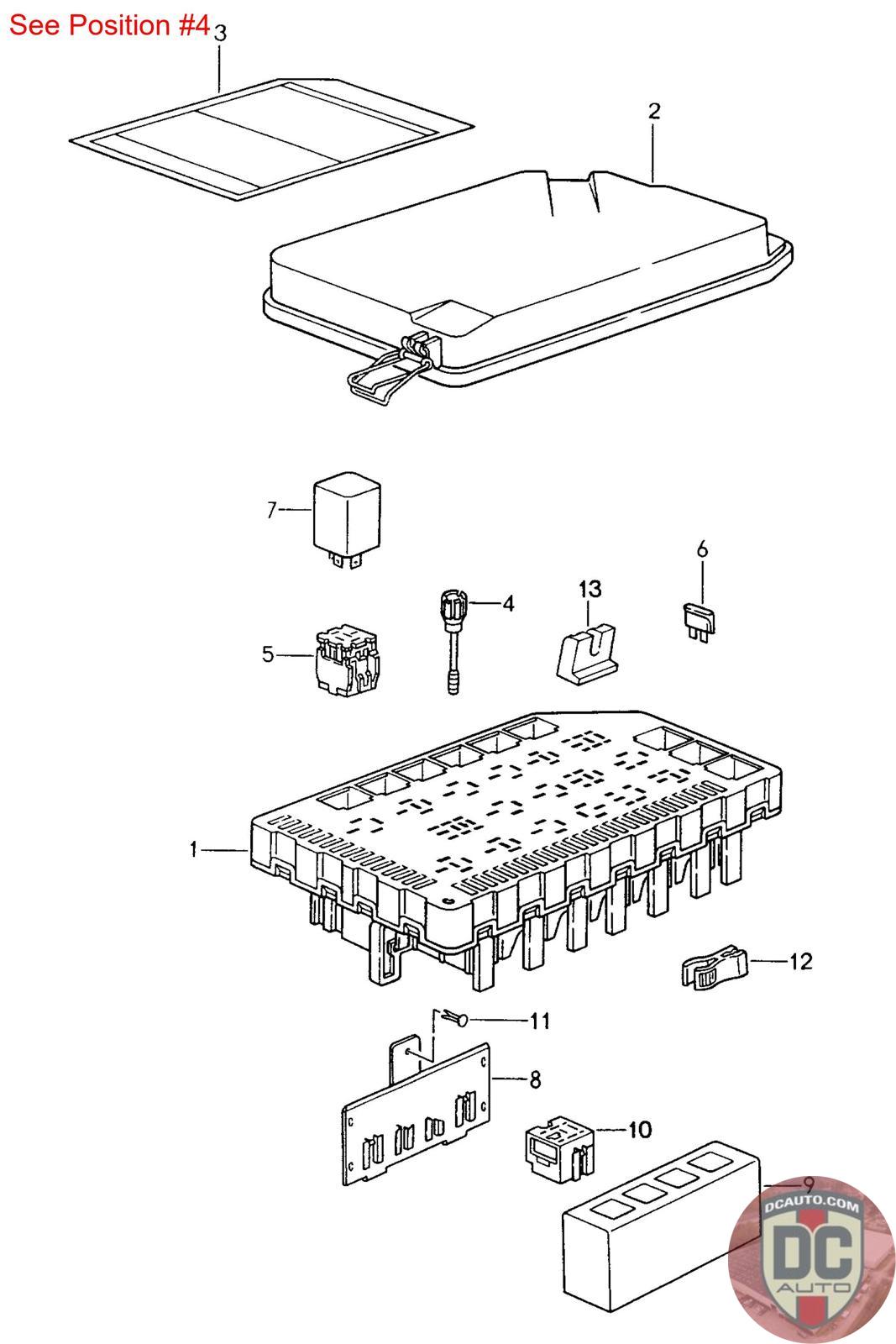 See Position #4
3
2
7
6
4
13
5
1
12
11
8
10
9
DCAUTO.COM
DC
AUTO