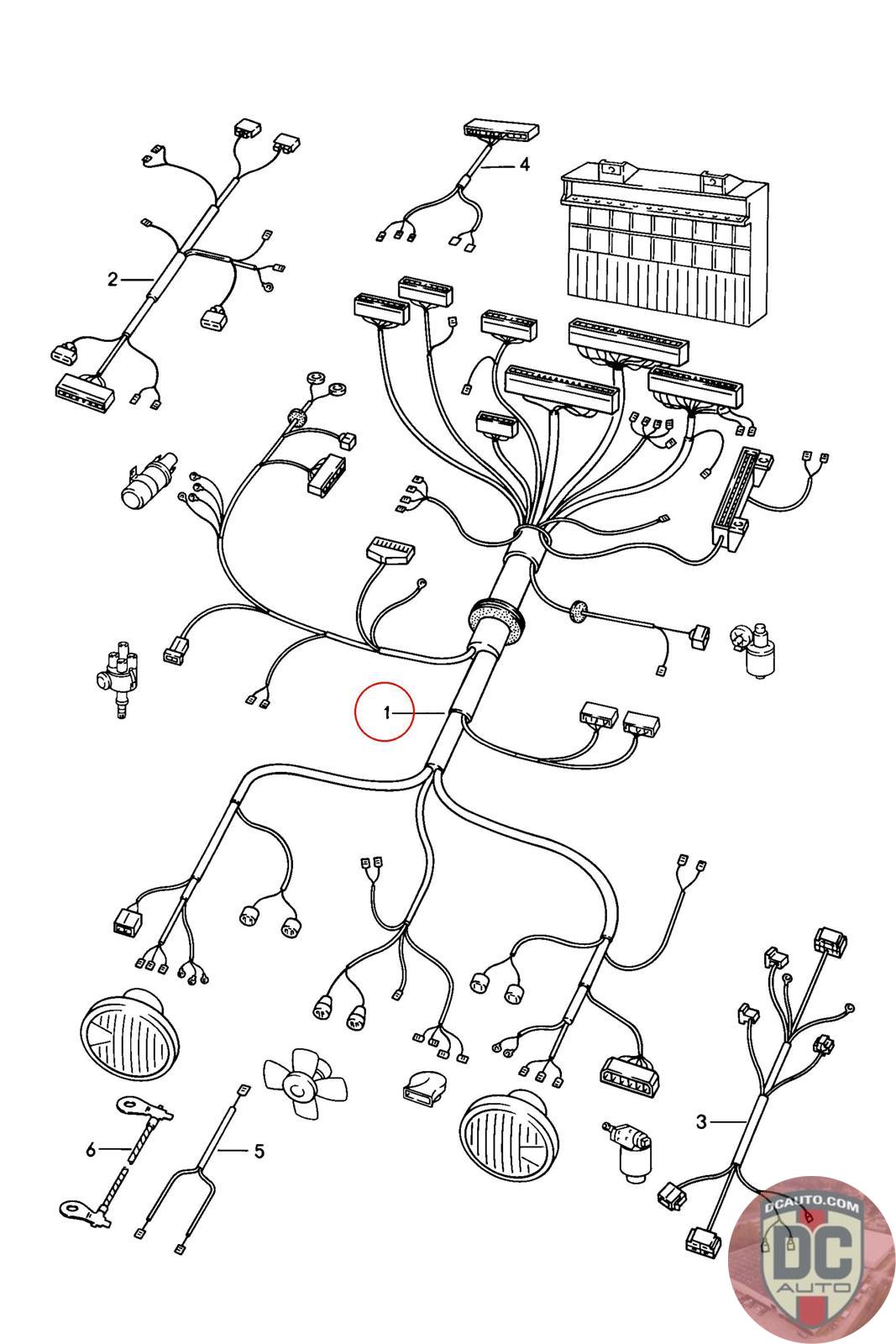 4
2
1
3
6
5
DCAUTO.COM
DC
AUTO