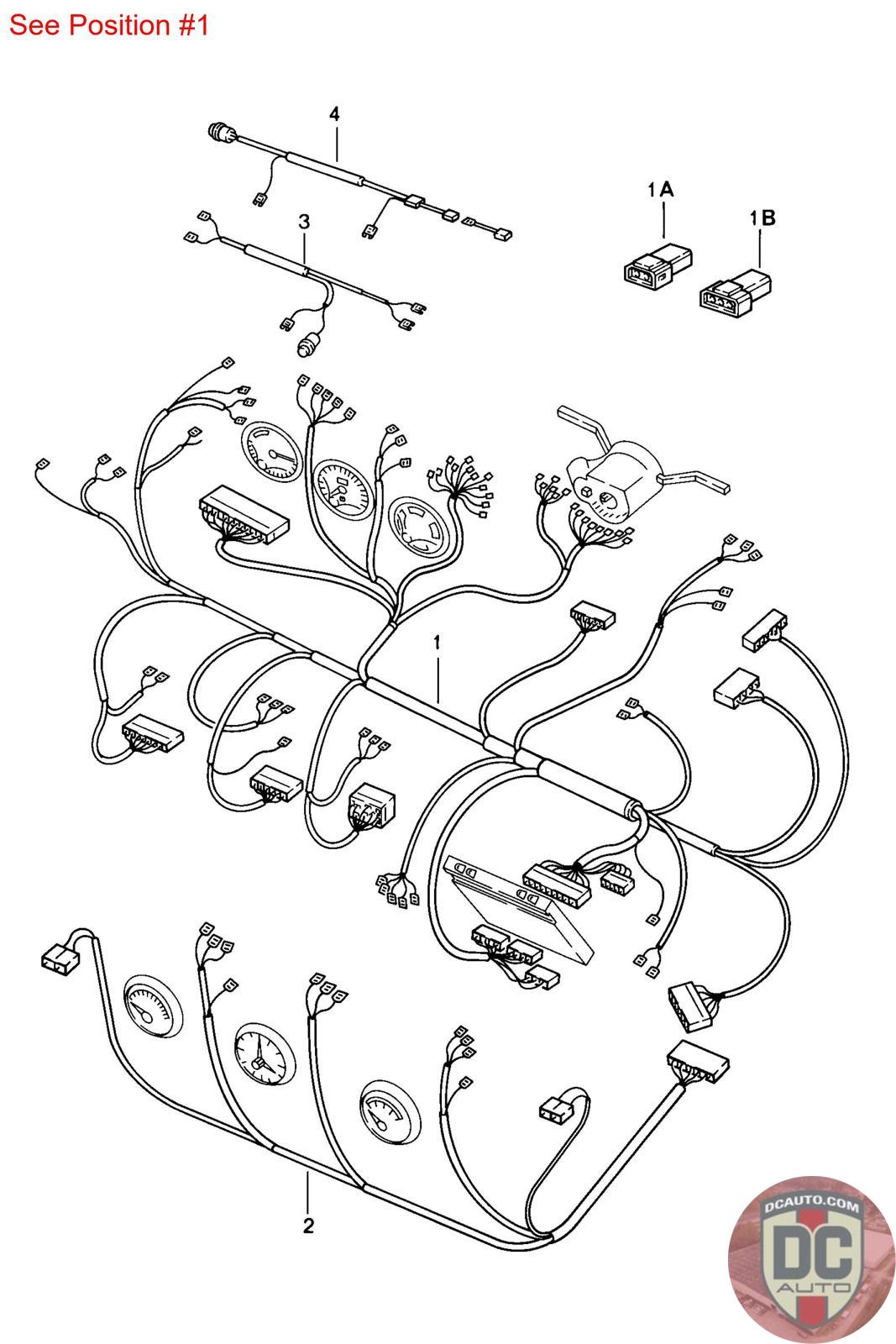 See Position #1

4

1A

1B

3

1

2

DCAUTO.COM
DC
AUTO