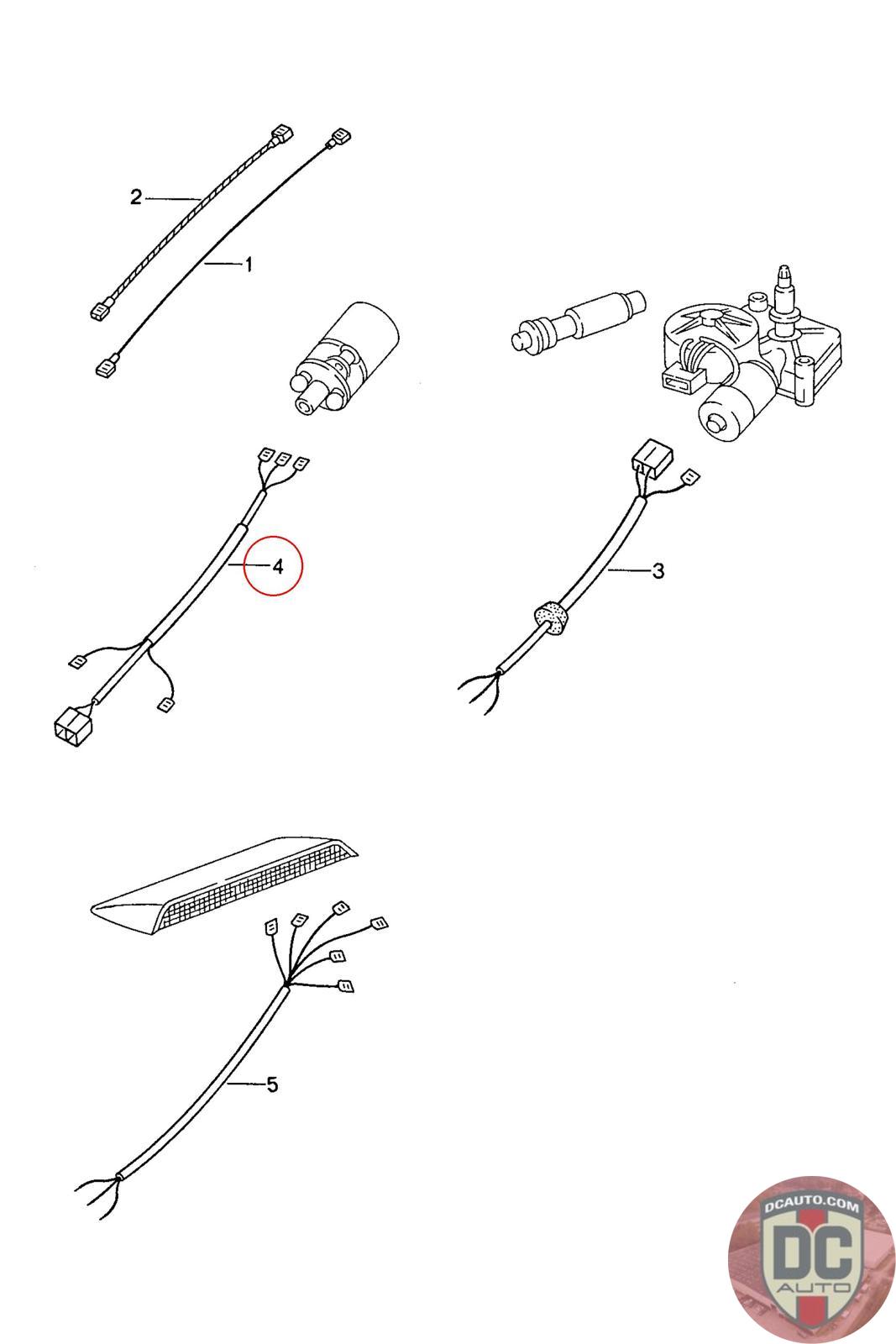 2
1
4
3
5
DCAUTO.COM
DC
AUTO