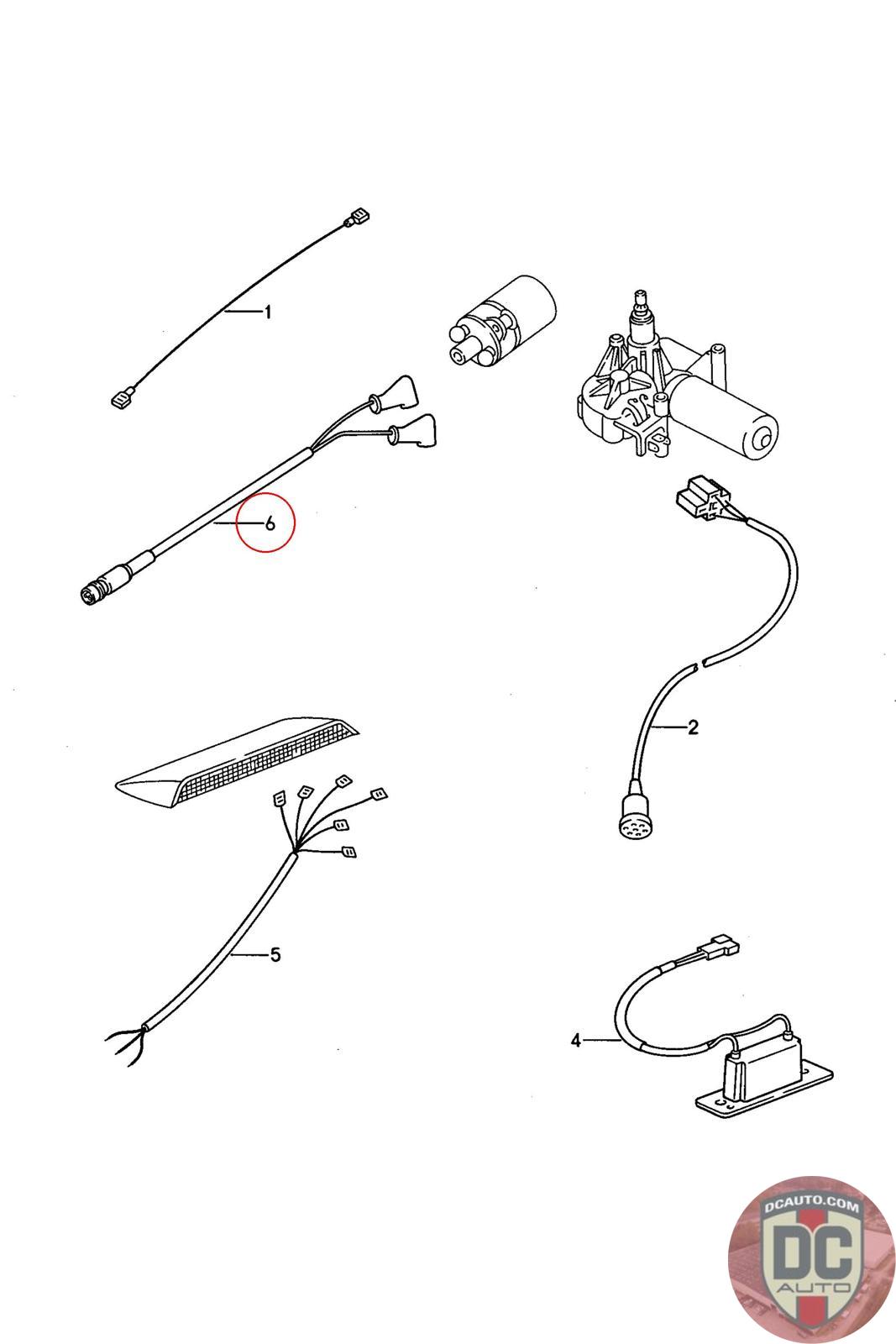 1
6
2
5
4
DCAUTO.COM
DC
AUTO