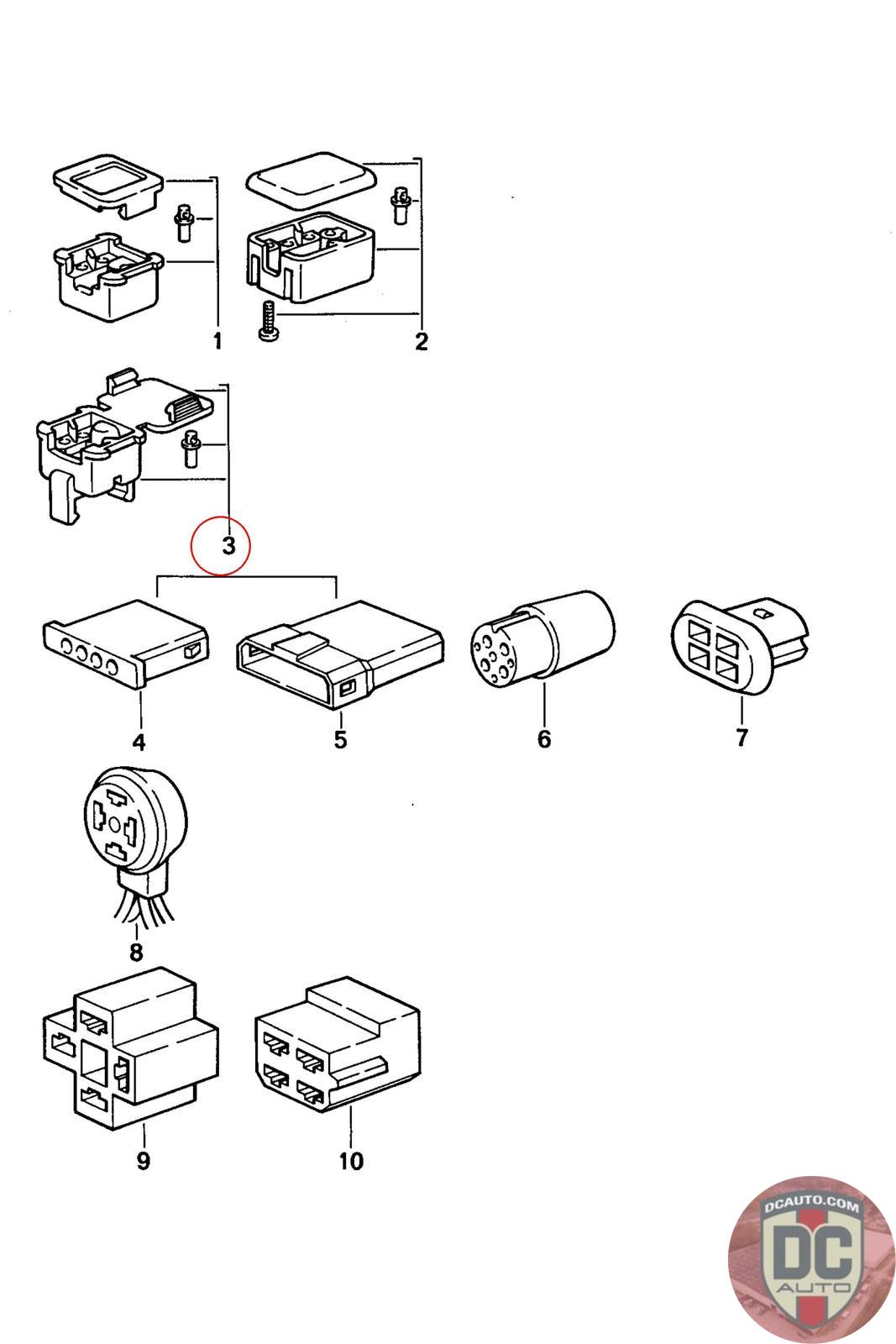 1
2
3
4
5
6
7
8
9
10
DCAUTO.COM
DC
AUTO