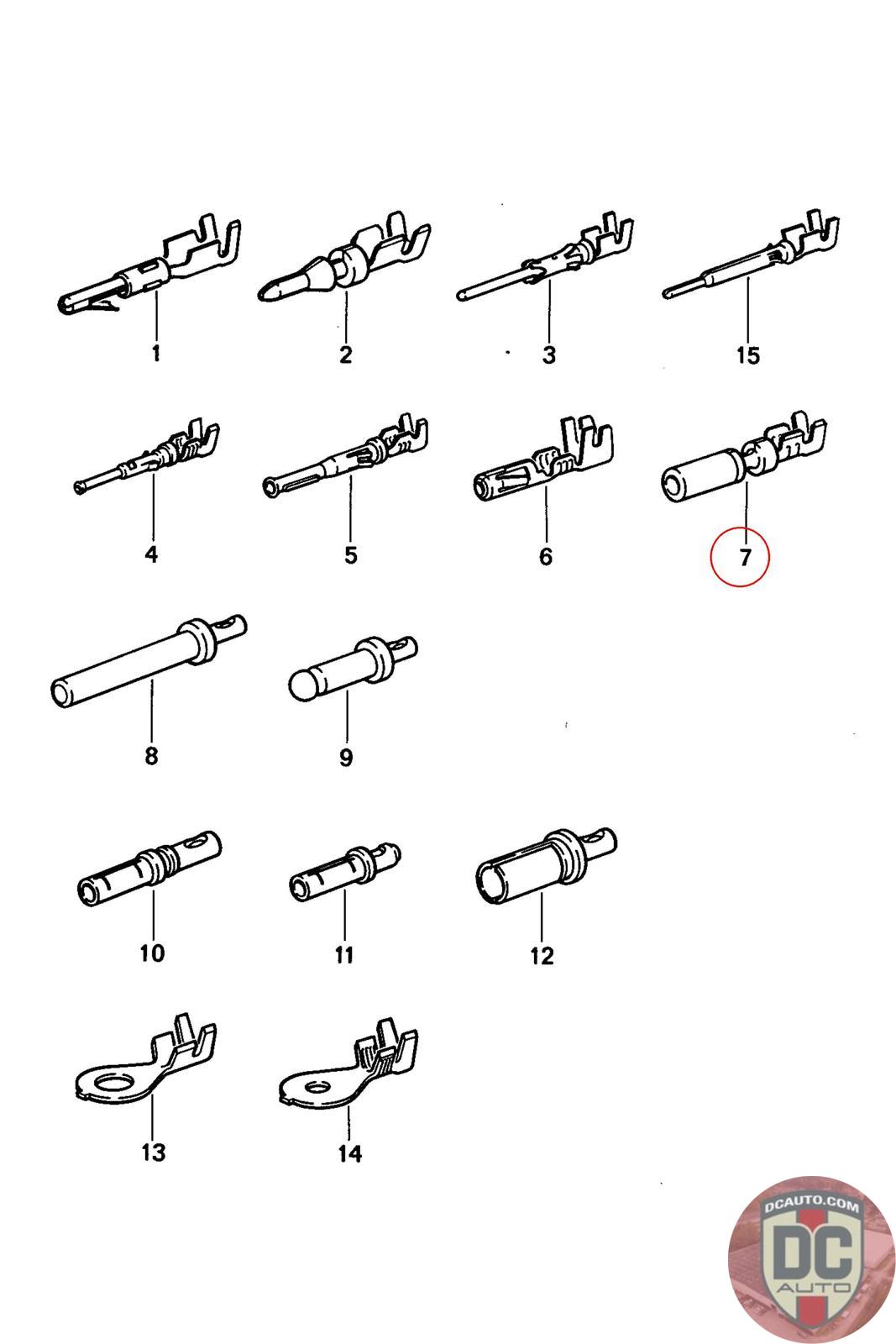 1
2
3
15
4
5
6
7
8
9
10
11
12
13
14
DCAUTO.COM
DC
AUTO