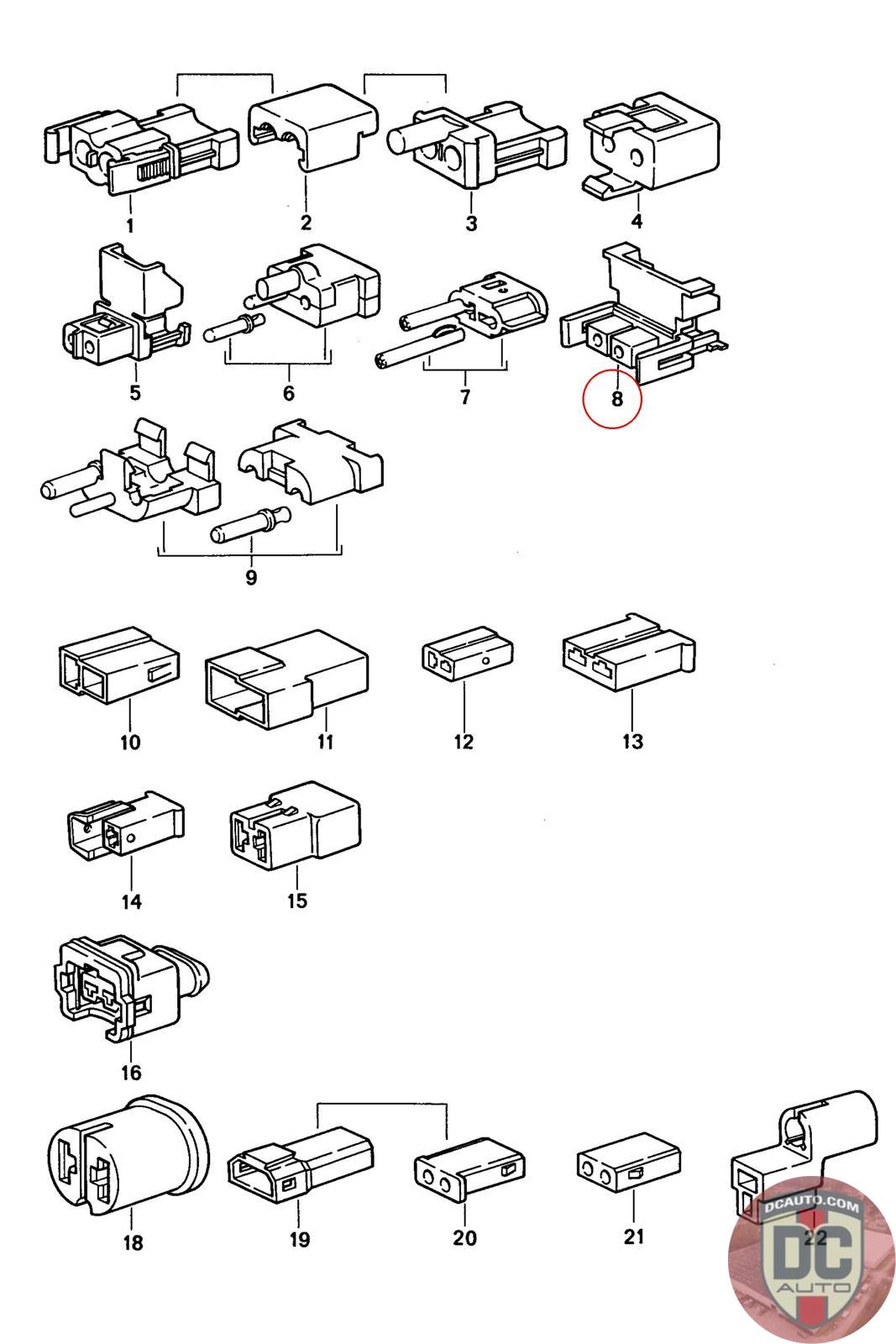 1
2
3
4
5
6
7
8
9
10
11
12
13
14
15
16
18
19
20
21
22
DCAUTO.COM
DC
AUTO