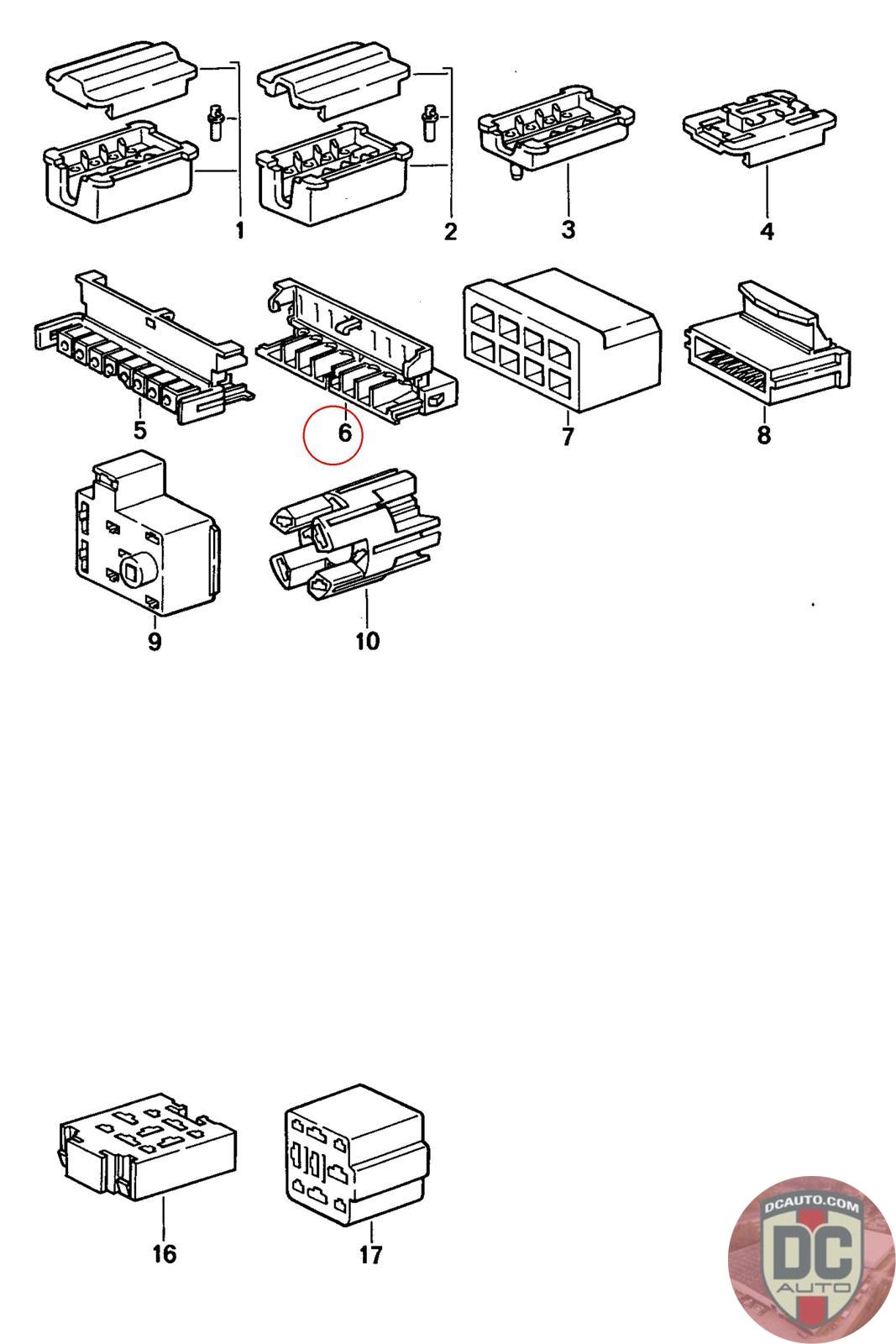 1
2
3
4
5
6
7
8
9
10
16
17
DCAUTO.COM
DC
AUTO